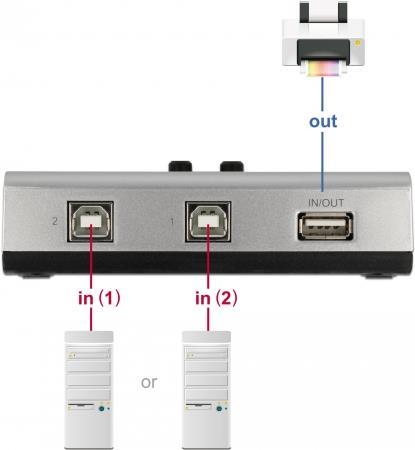 out

IN/OUT

2

1

in (1)

in (2)

or