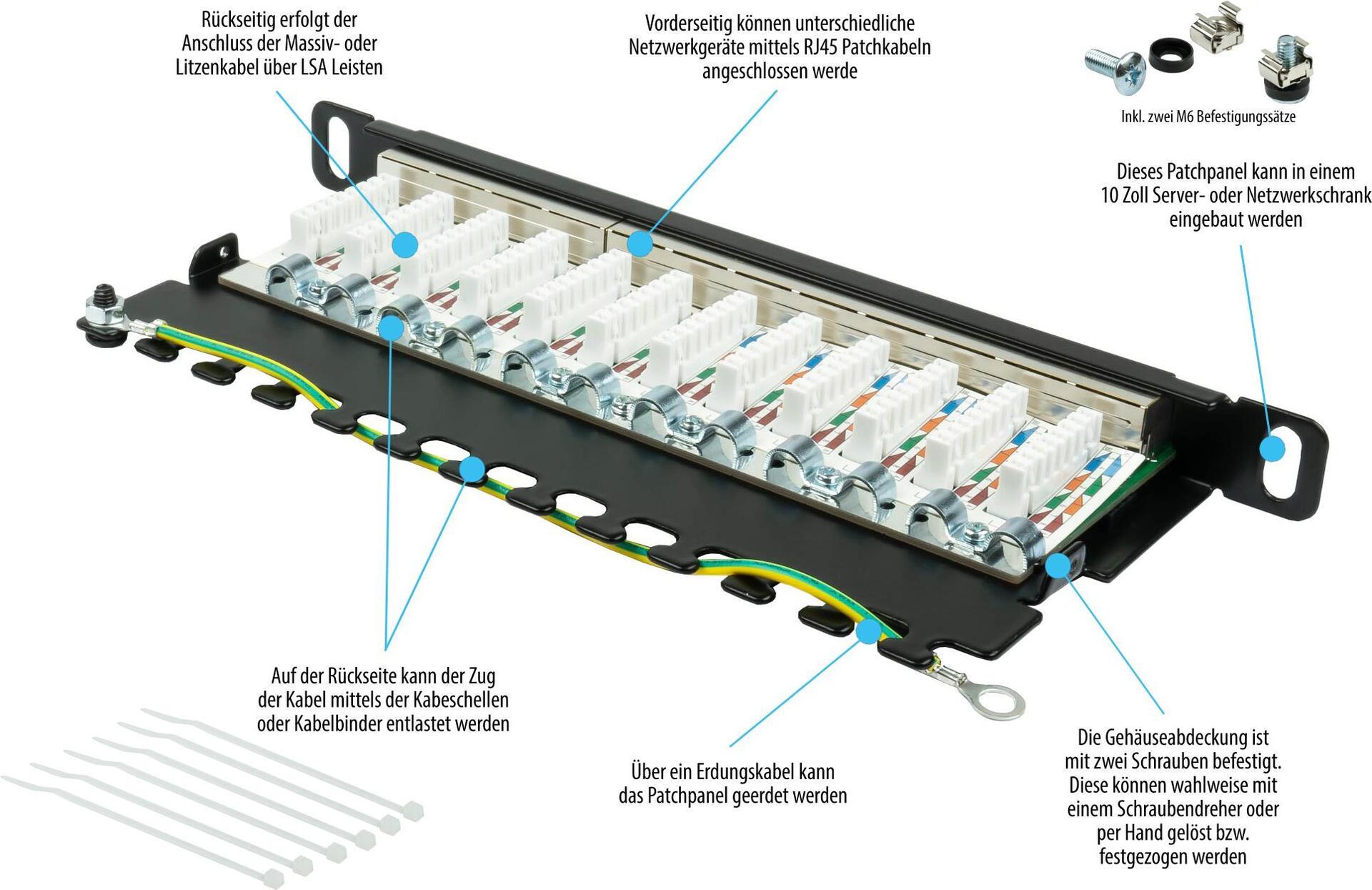 Rückseitig erfolgt der Anschluss der Massiv- oder Litzenkabel über LSA Leisten

Vorderseitig können unterschiedliche Netzwerkgeräte mittels RJ45 Patchkabeln angeschlossen werde

Inkl. zwei M6 Befestigungssätze

Dieses Patchpanel kann in einem 10 Zoll Server- oder Netzwerkschrank eingebaut werden

Auf der Rückseite kann der Zug der Kabel mittels der Kabeschellen oder Kabelbinder entlastet werden

Über ein Erdungskabel kann das Patchpanel geerdet werden

Die Gehäuseabdeckung ist mit zwei Schrauben befestigt. Diese können wahlweise mit einem Schraubendreher oder per Hand gelöst bzw. festgezogen werden