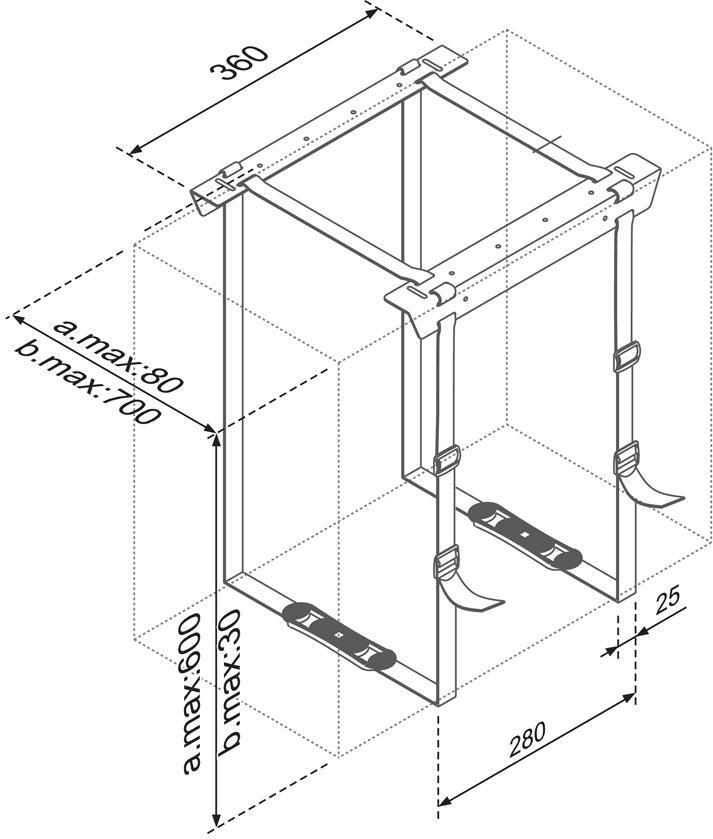 360

a.max:80
b.max:700

a.max:600
b.max:30

25

280