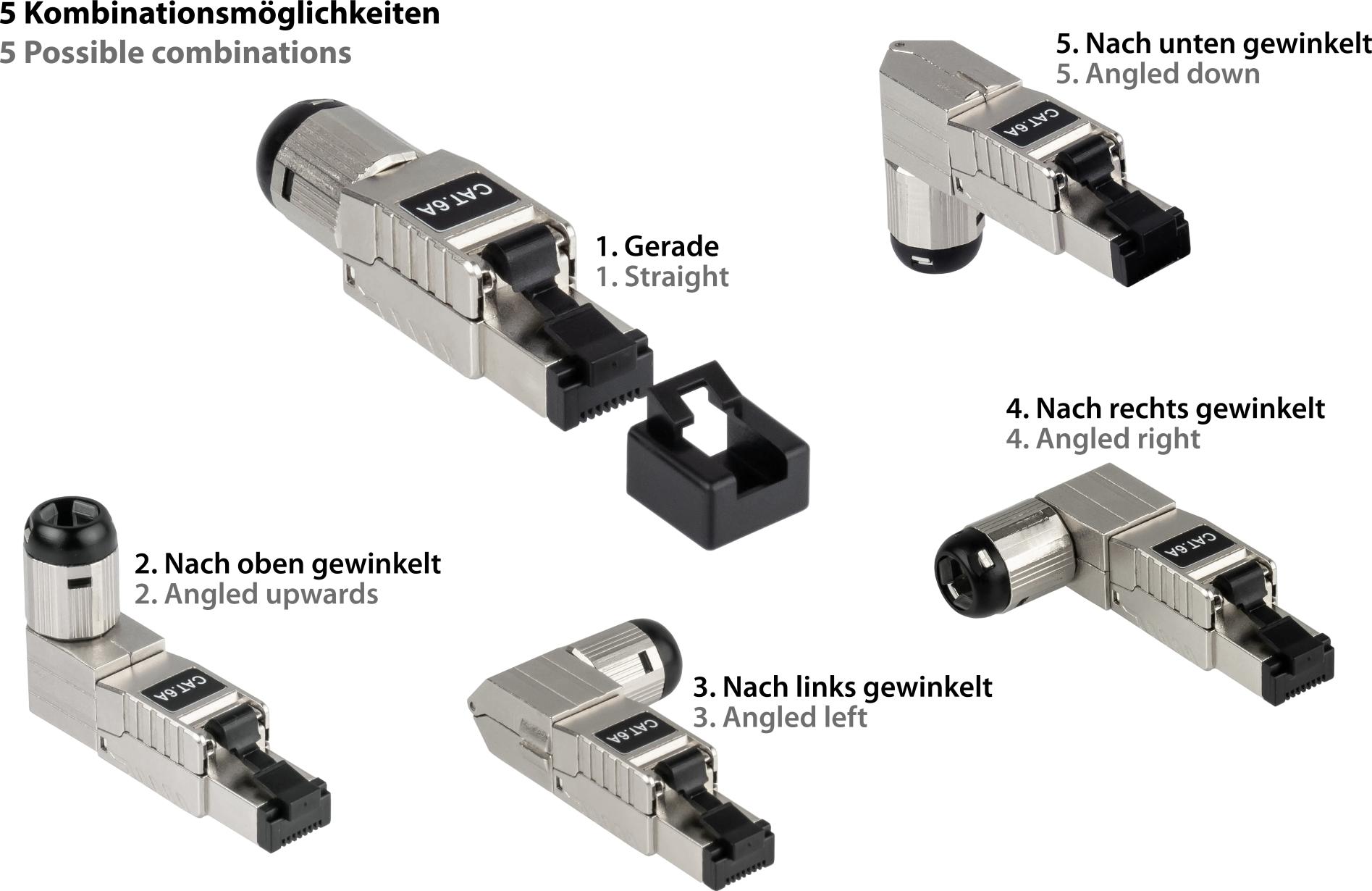 5 Kombinationsmöglichkeiten
5 Possible combinations

5. Nach unten gewinkelt
5. Angled down

CAT.6A

CAT.6A

1. Gerade
1. Straight

4. Nach rechts gewinkelt
4. Angled right

CAT.6A

2. Nach oben gewinkelt
2. Angled upwards

CAT.6A

3. Nach links gewinkelt
3. Angled left

CAT.6A