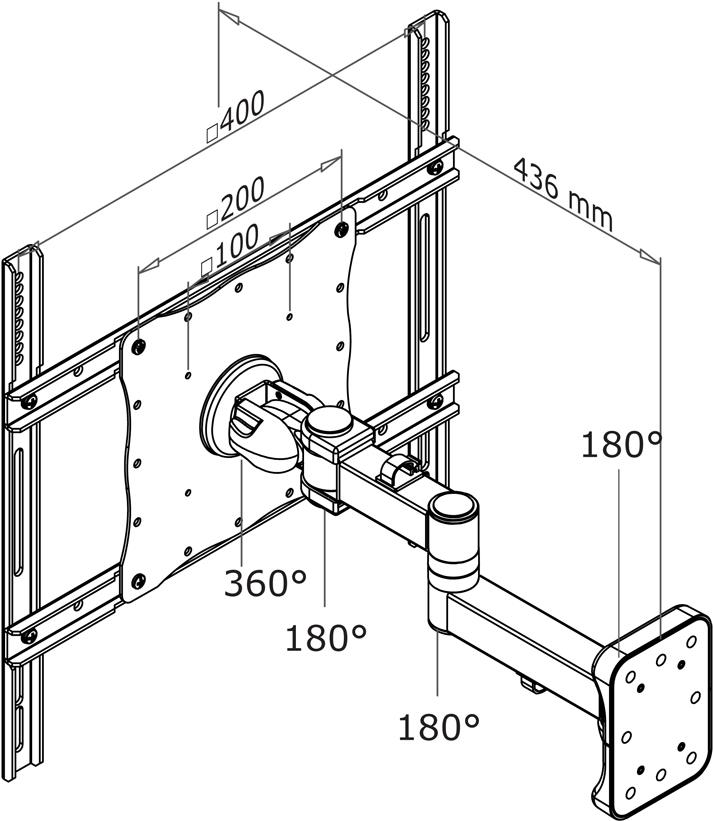 □400

□200

□100

436 mm

180°

360°

180°

180°