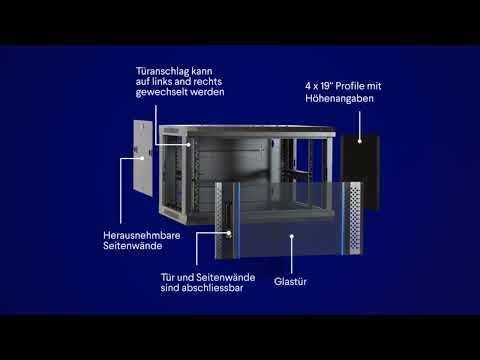 Türanschlag kann auf links and rechts gewechselt werden

4 x 19" Profile mit Höhenangaben

Herausnehmbare Seitenwände

Tür und Seitenwände sind abschliessbar

Glastür