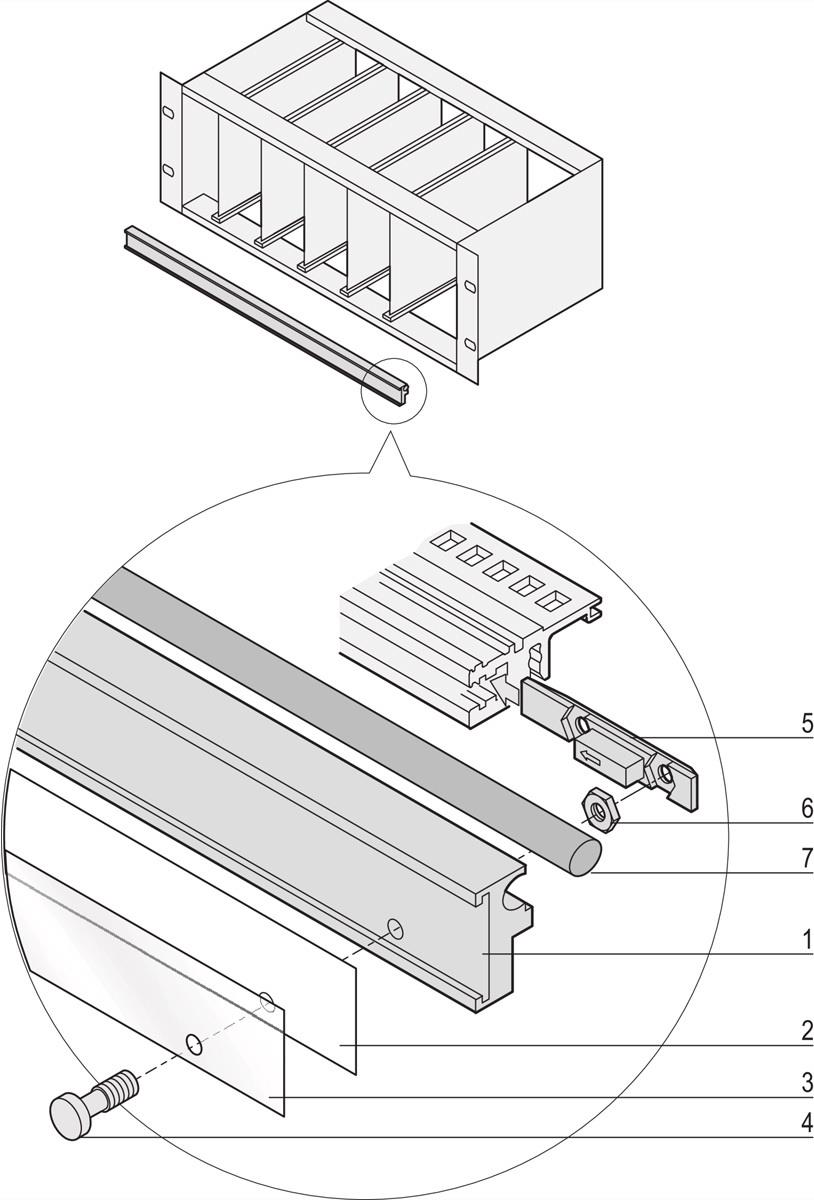 5
6
7
1
2
3
4