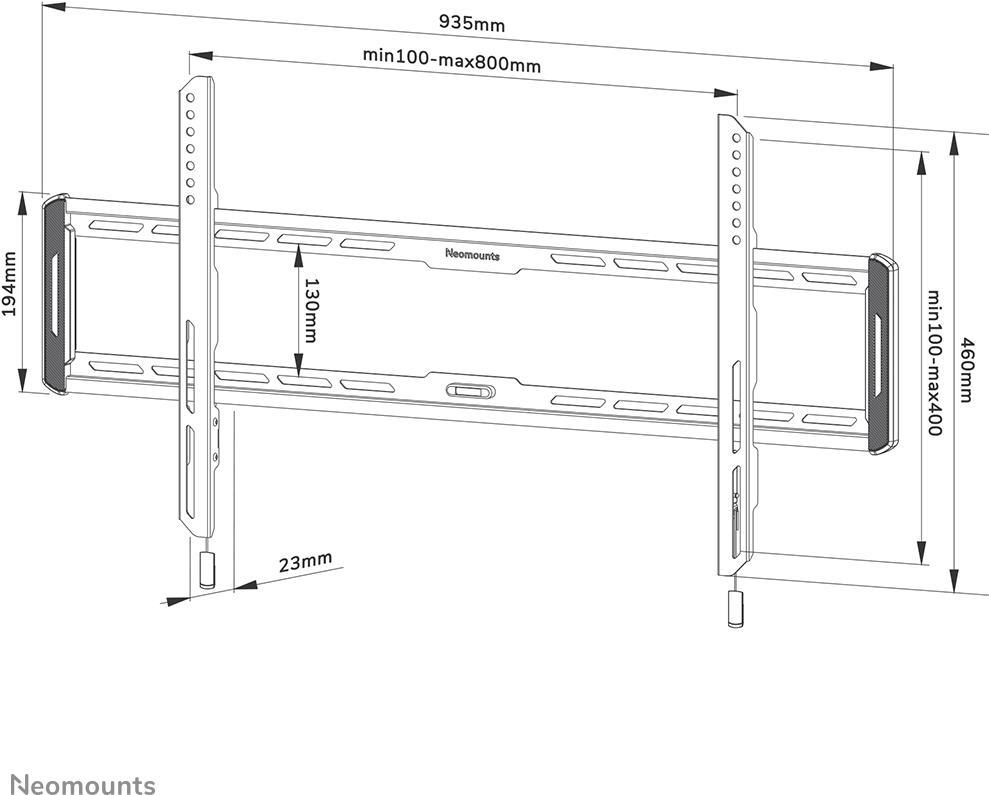 935mm

min100-max800mm

194mm

130mm

Neomounts

min100-max400

460mm

23mm

Neomounts