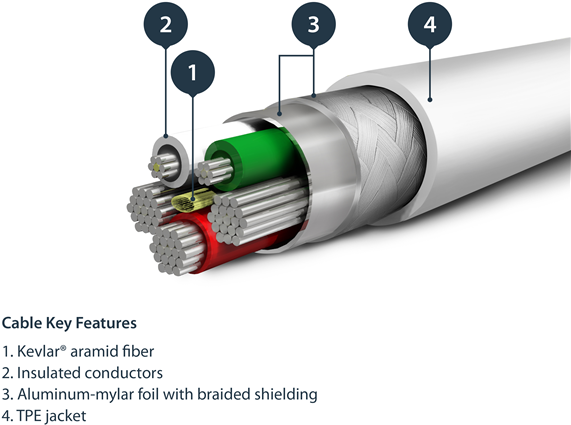 2
1
3
4

Cable Key Features

1. Kevlar® aramid fiber
2. Insulated conductors
3. Aluminum-mylar foil with braided shielding
4. TPE jacket