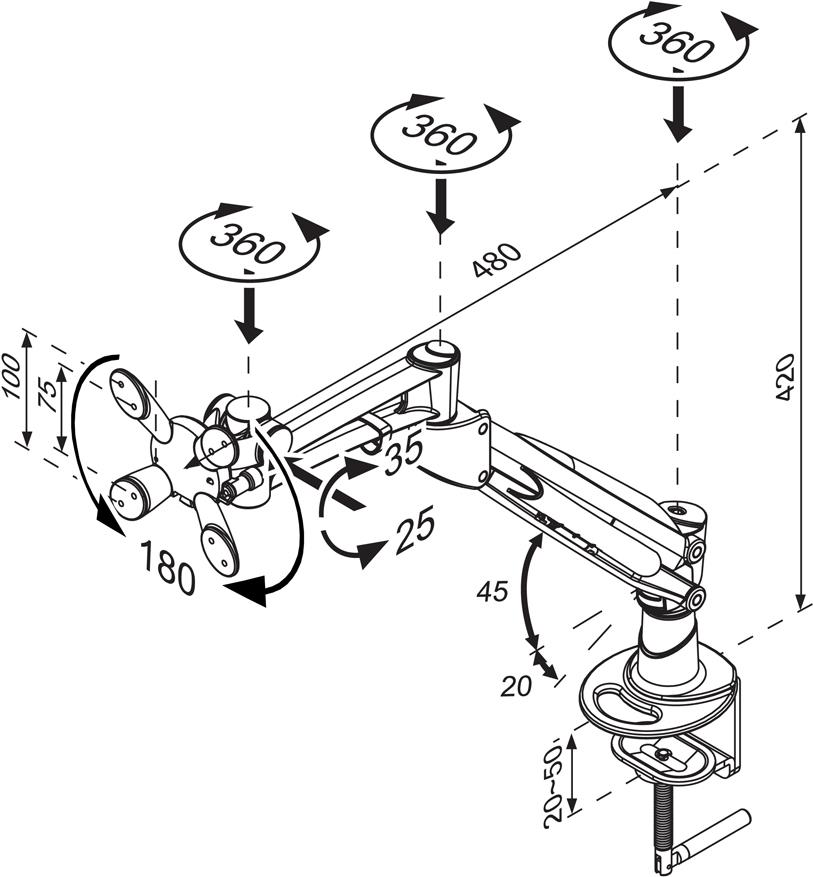 360
360
360
480
420
100
75
35
25
180
45
20
20~50