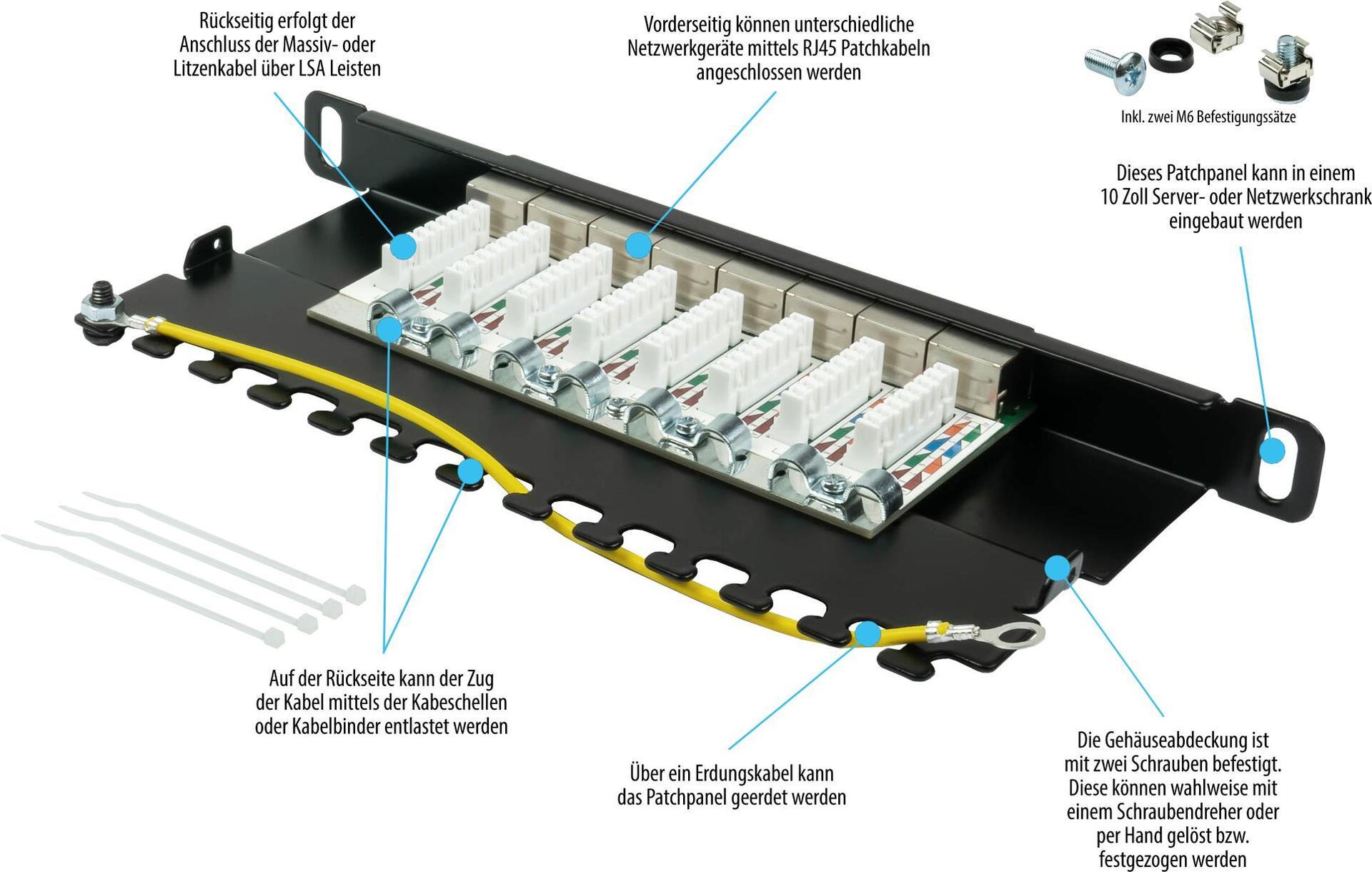 Rückseitig erfolgt der Anschluss der Massiv- oder Litzenkabel über LSA Leisten

Vorderseitig können unterschiedliche Netzwerkgeräte mittels RJ45 Patchkabeln angeschlossen werden

Inkl. zwei M6 Befestigungssätze

Dieses Patchpanel kann in einem 10 Zoll Server- oder Netzwerkschrank eingebaut werden

Auf der Rückseite kann der Zug der Kabel mittels der Kabeschellen oder Kabelbinder entlastet werden

Über ein Erdungskabel kann das Patchpanel geerdet werden

Die Gehäuseabdeckung ist mit zwei Schrauben befestigt. Diese können wahlweise mit einem Schraubendreher oder per Hand gelöst bzw. festgezogen werden