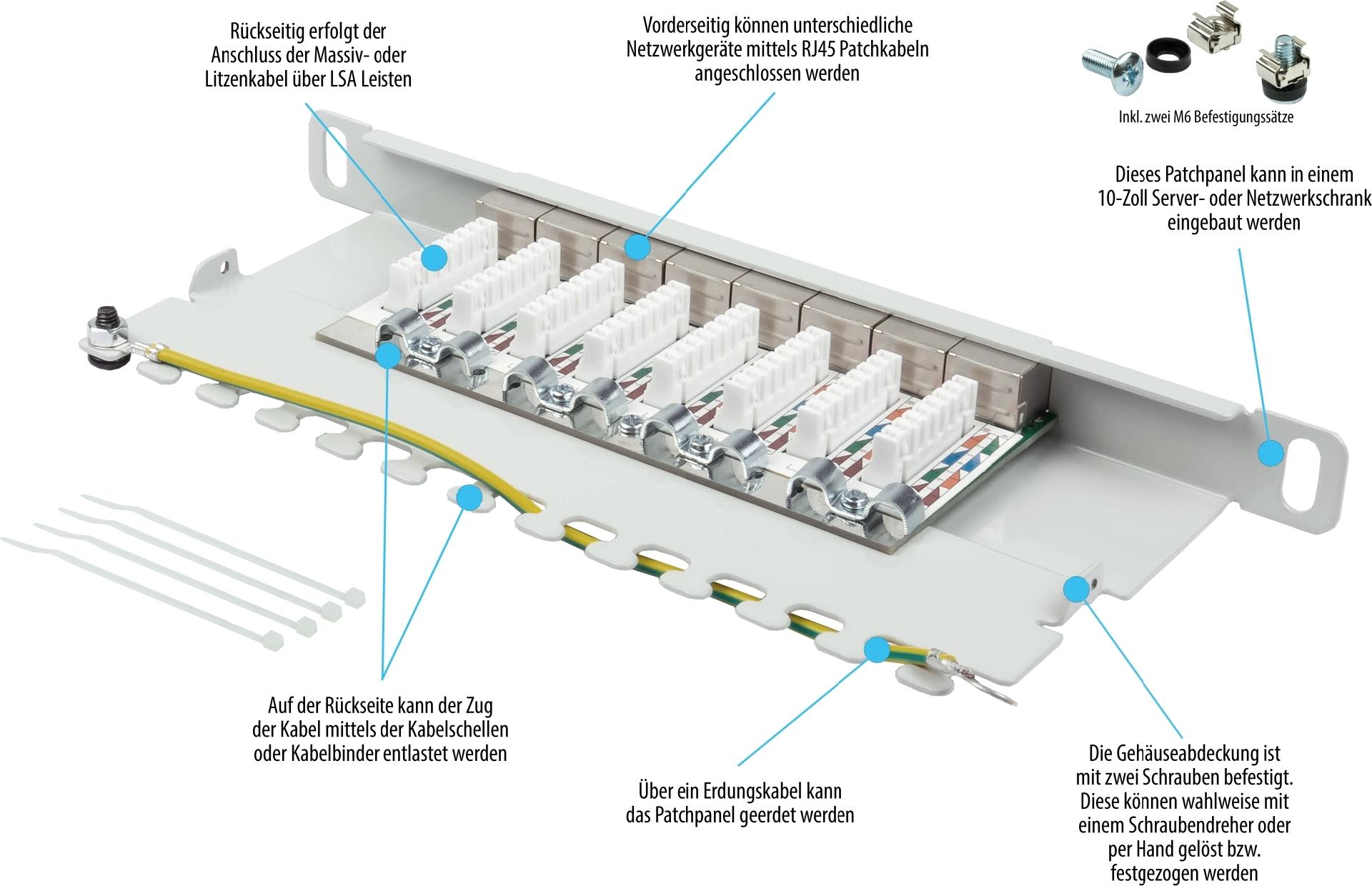 Rückseitig erfolgt der Anschluss der Massiv- oder Litzenkabel über LSA Leisten

Vorderseitig können unterschiedliche Netzwerkgeräte mittels RJ45 Patchkabeln angeschlossen werden

Inkl. zwei M6 Befestigungssätze

Dieses Patchpanel kann in einem 10-Zoll Server- oder Netzwerkschrank eingebaut werden

Auf der Rückseite kann der Zug der Kabel mittels der Kabelschellen oder Kabelbinder entlastet werden

Über ein Erdungskabel kann das Patchpanel geerdet werden

Die Gehäuseabdeckung ist mit zwei Schrauben befestigt. Diese können wahlweise mit einem Schraubendreher oder per Hand gelöst bzw. festgezogen werden