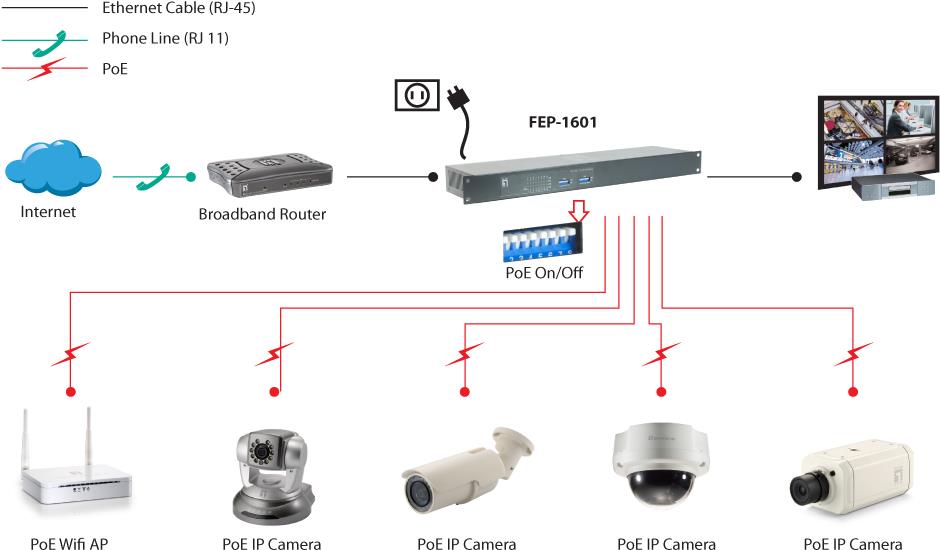 Ethernet Cable (RJ-45)
Phone Line (RJ 11)
PoE

FEP-1601

Internet
Broadband Router

PoE On/Off

PoE Wifi AP
PoE IP Camera
PoE IP Camera
PoE IP Camera
PoE IP Camera