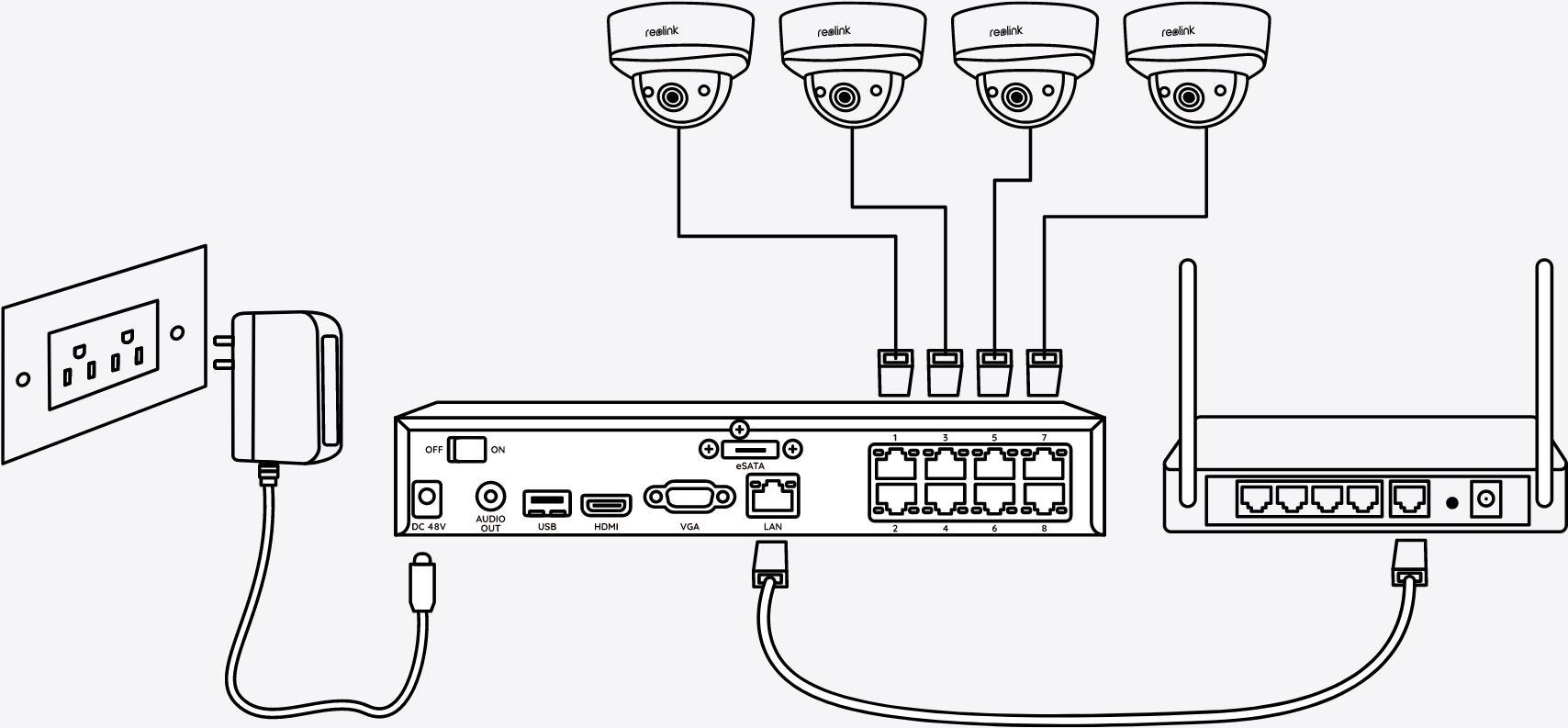 reolink
reolink
reolink
reolink

OFF ON
eSATA
1 3 5 7
2 4 6 8
DC 48V
AUDIO OUT
USB
HDMI
VGA
LAN