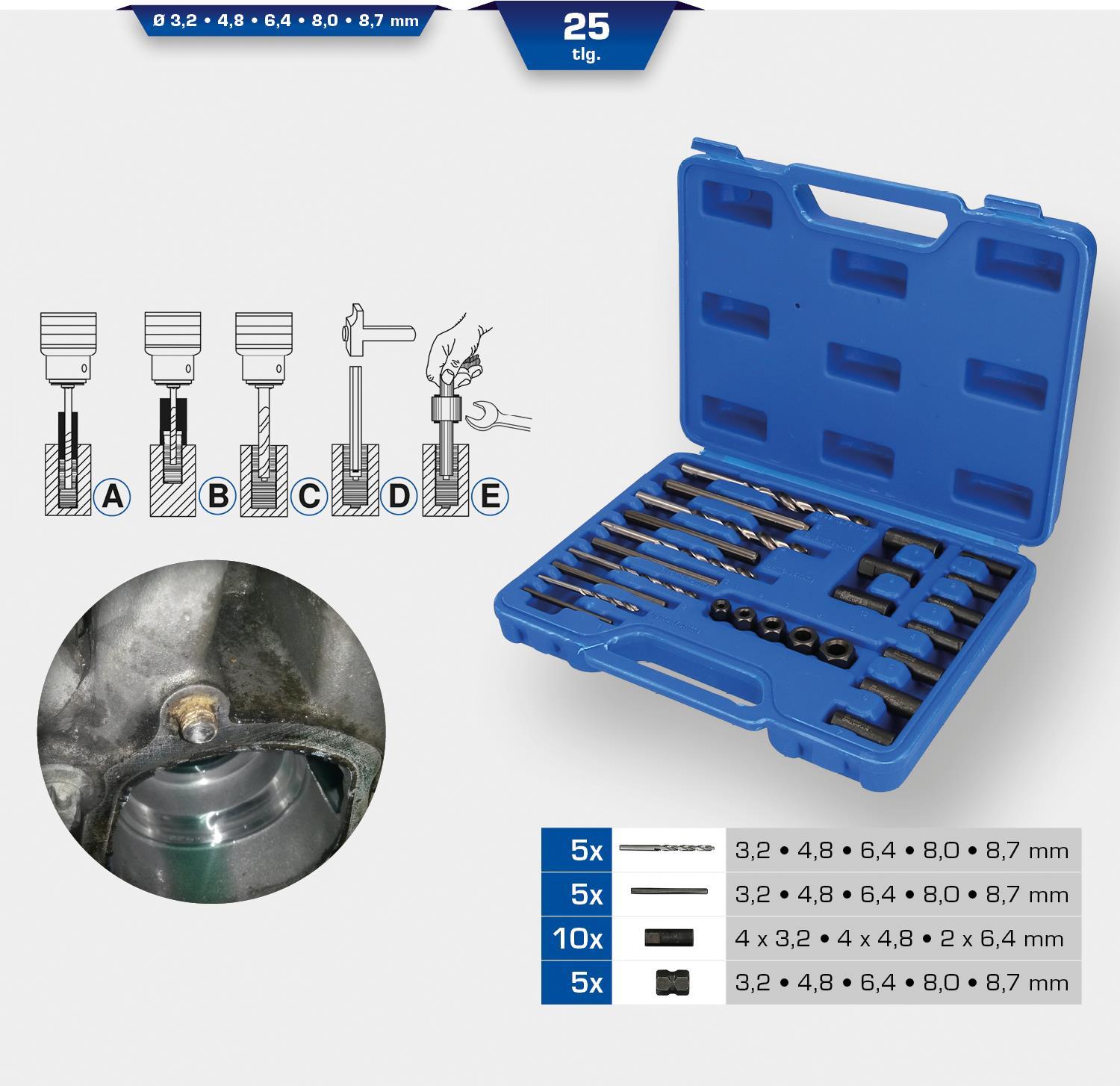 Ø 3,2 • 4,8 • 6,4 • 8,0 • 8,7 mm

25
tlg.

A B C D E

| 5x | | 3,2 • 4,8 • 6,4 • 8,0 • 8,7 mm |
|---|---|---|
| 5x | | 3,2 • 4,8 • 6,4 • 8,0 • 8,7 mm |
| 10x | | 4 x 3,2 • 4 x 4,8 • 2 x 6,4 mm |
| 5x | | 3,2 • 4,8 • 6,4 • 8,0 • 8,7 mm |