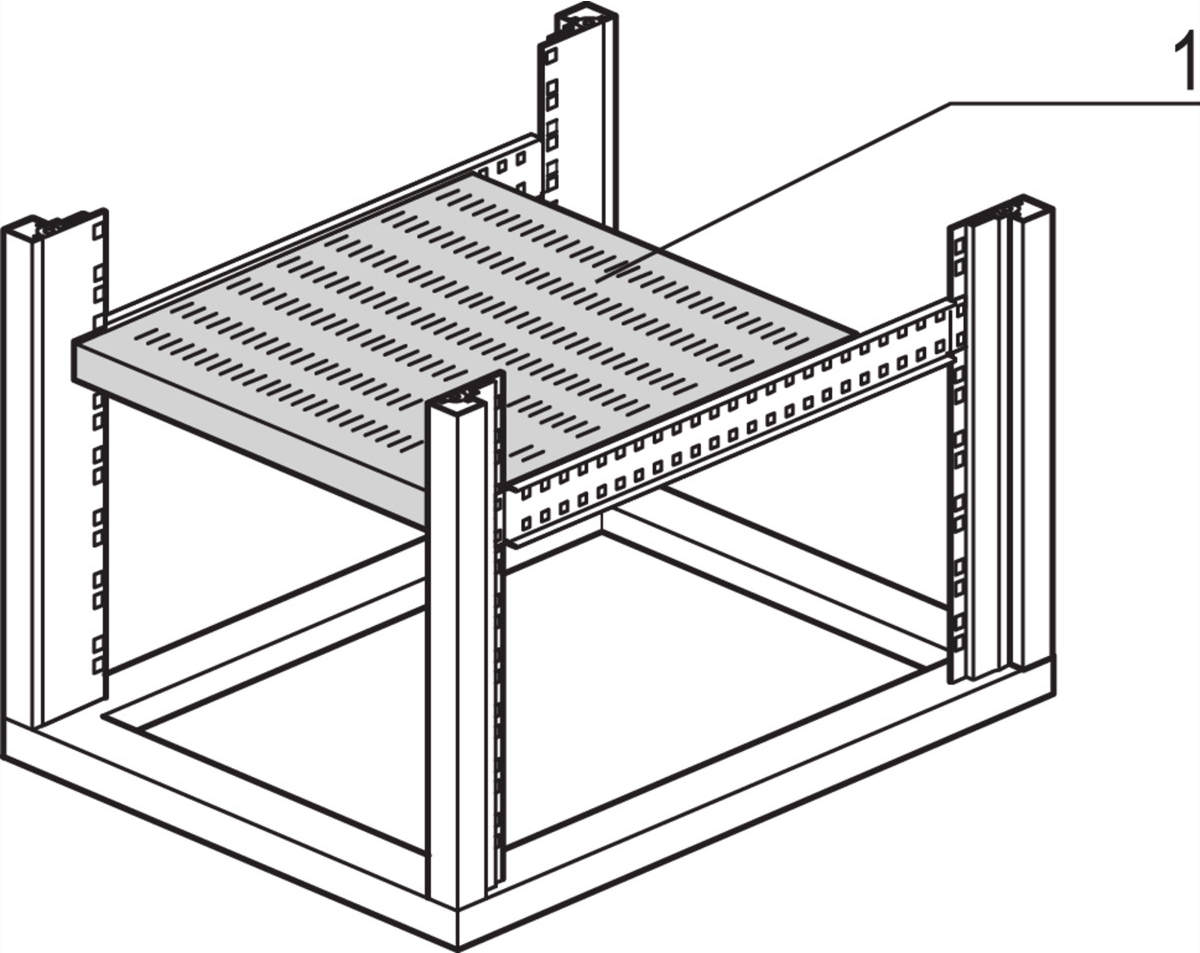 1