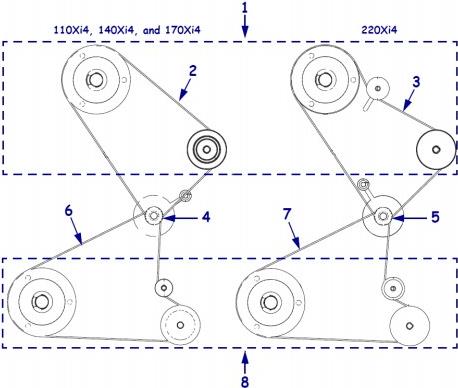 1

110Xi4, 140Xi4, and 170Xi4

220Xi4

2

3

6

4

7

5

8