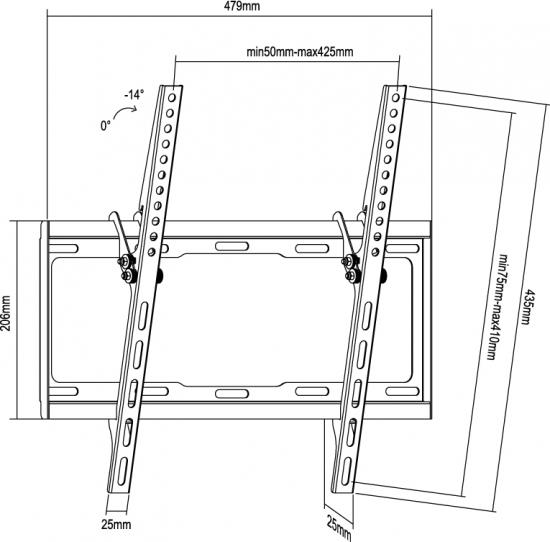 479mm

min50mm-max425mm

-14°

0°

206mm

min75mm-max410mm

435mm

25mm

25mm