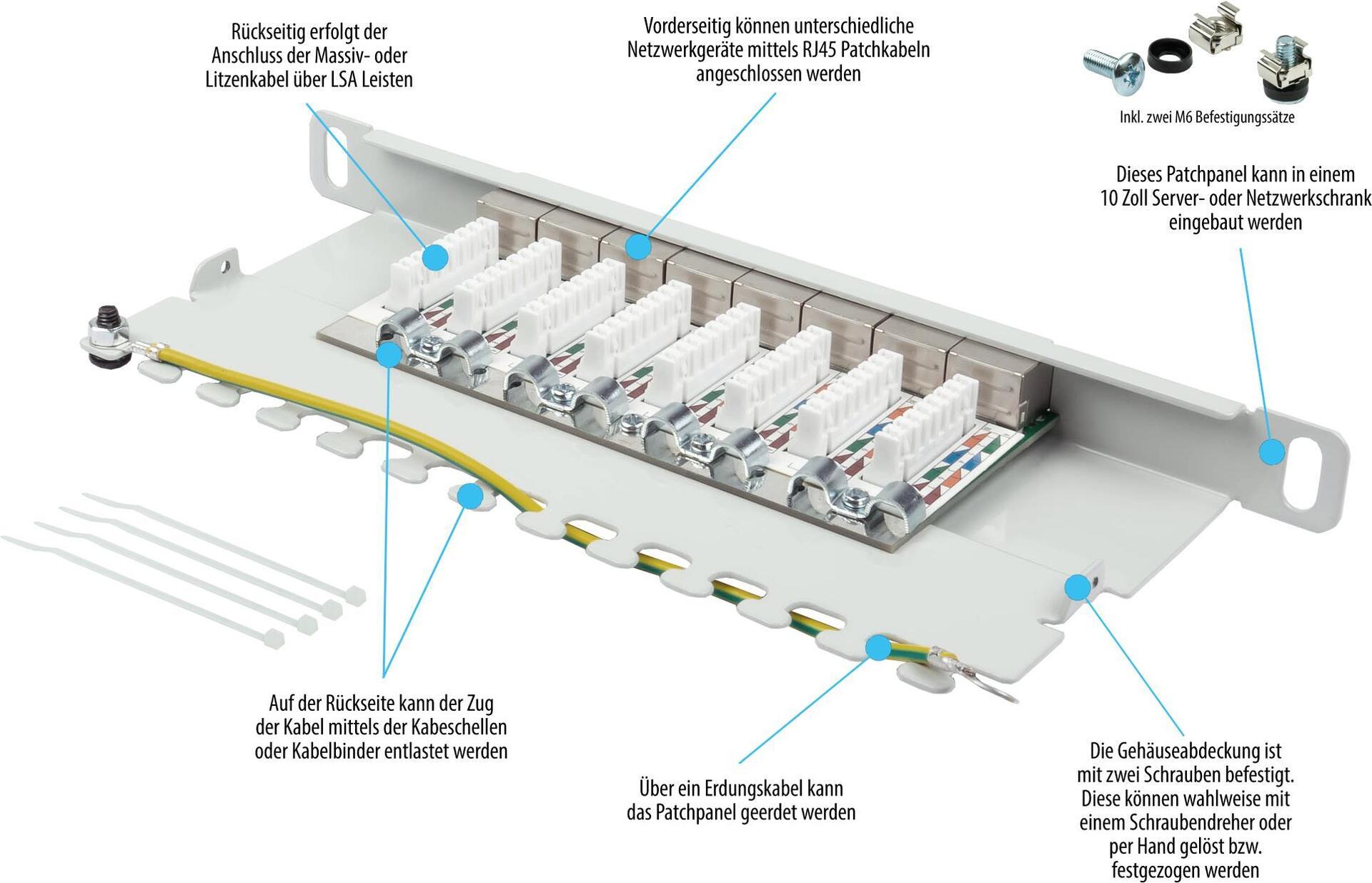 Rückseitig erfolgt der Anschluss der Massiv- oder Litzenkabel über LSA Leisten

Vorderseitig können unterschiedliche Netzwerkgeräte mittels RJ45 Patchkabeln angeschlossen werden

Inkl. zwei M6 Befestigungssätze

Dieses Patchpanel kann in einem 10 Zoll Server- oder Netzwerkschrank eingebaut werden

Auf der Rückseite kann der Zug der Kabel mittels der Kabeschellen oder Kabelbinder entlastet werden

Über ein Erdungskabel kann das Patchpanel geerdet werden

Die Gehäuseabdeckung ist mit zwei Schrauben befestigt. Diese können wahlweise mit einem Schraubendreher oder per Hand gelöst bzw. festgezogen werden