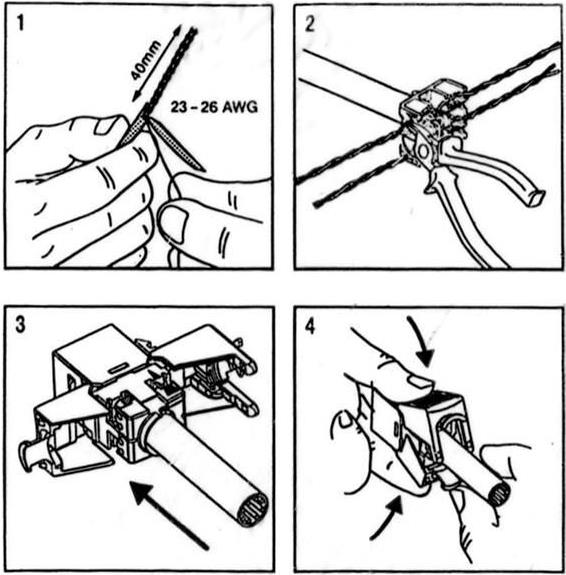 1

40mm

23 - 26 AWG

2

3

4