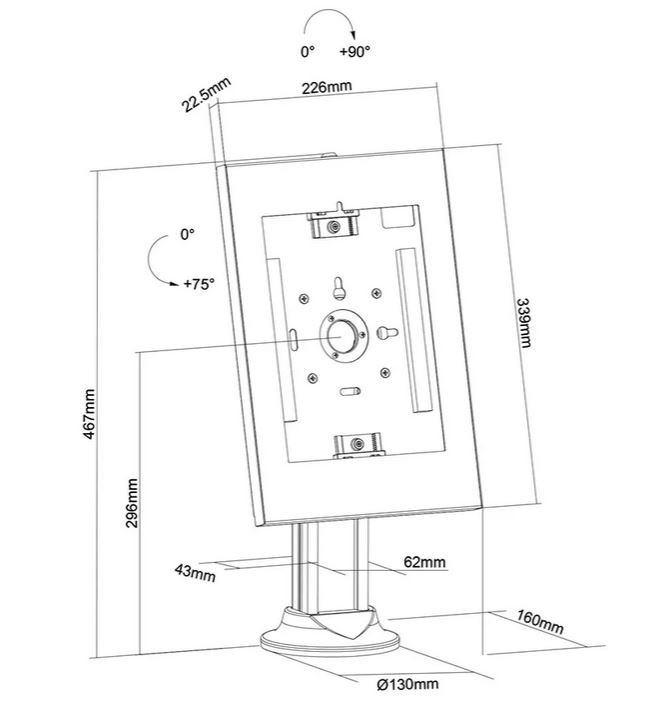 0°
+90°
22.5mm
226mm
0°
+75°
339mm
467mm
296mm
43mm
62mm
160mm
Ø130mm