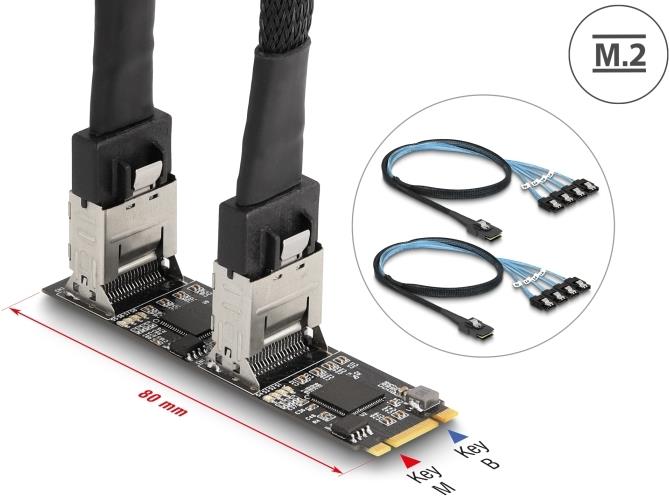 M.2

80 mm

Key M

Key B