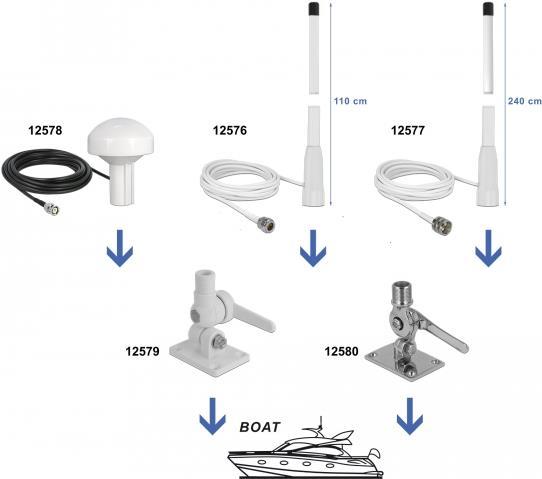 110 cm

240 cm

12578

12576

12577

12579

12580

BOAT