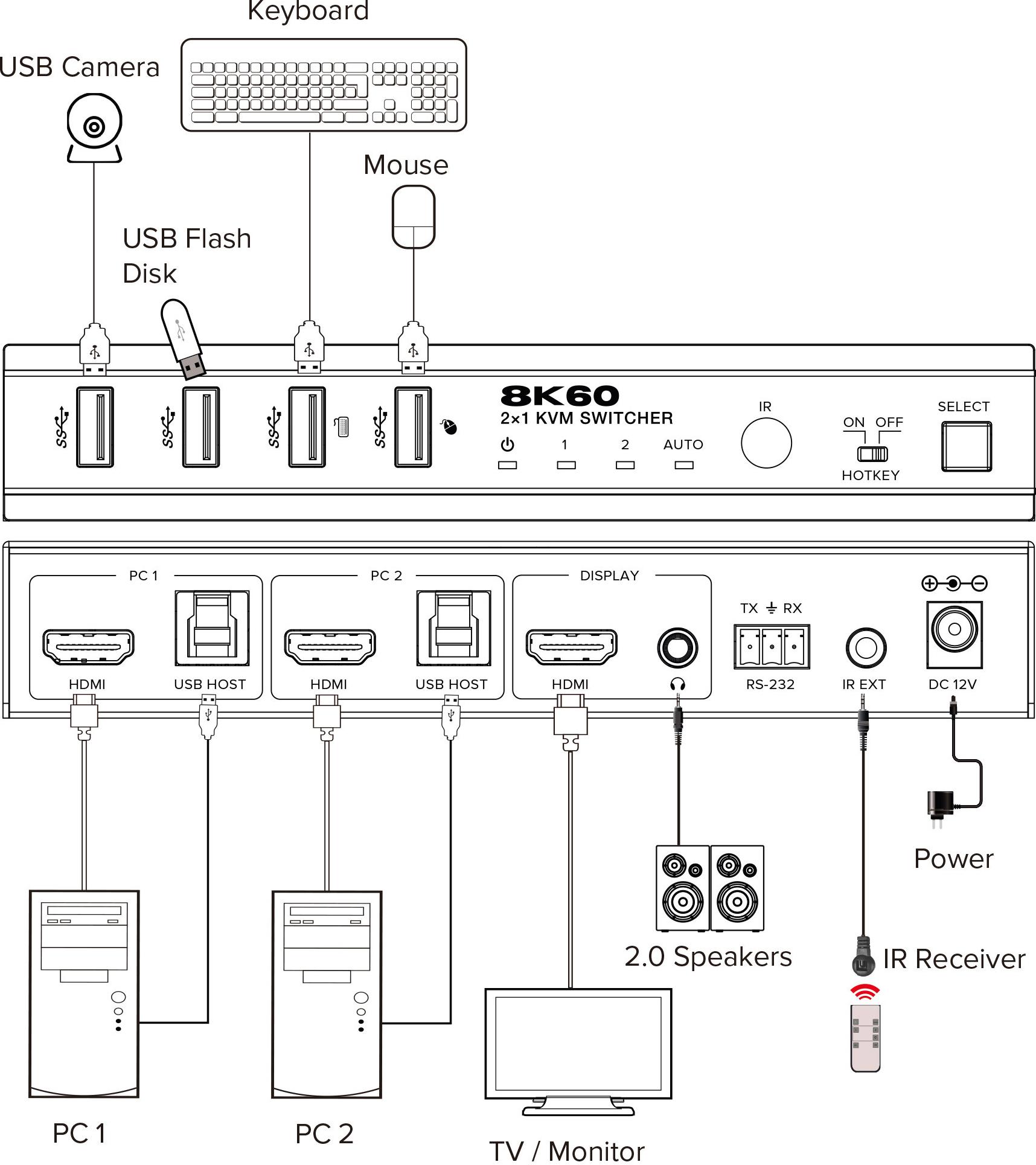 Keyboard

USB Camera

Mouse

USB Flash Disk

SS SS SS SS

8K60
2×1 KVM SWITCHER

1 2 AUTO

IR

ON OFF
HOTKEY

SELECT

PC 1
HDMI USB HOST

PC 2
HDMI USB HOST

DISPLAY
HDMI

TX RX
RS-232

IR EXT

DC 12V

Power

2.0 Speakers

IR Receiver

PC 1

PC 2

TV / Monitor