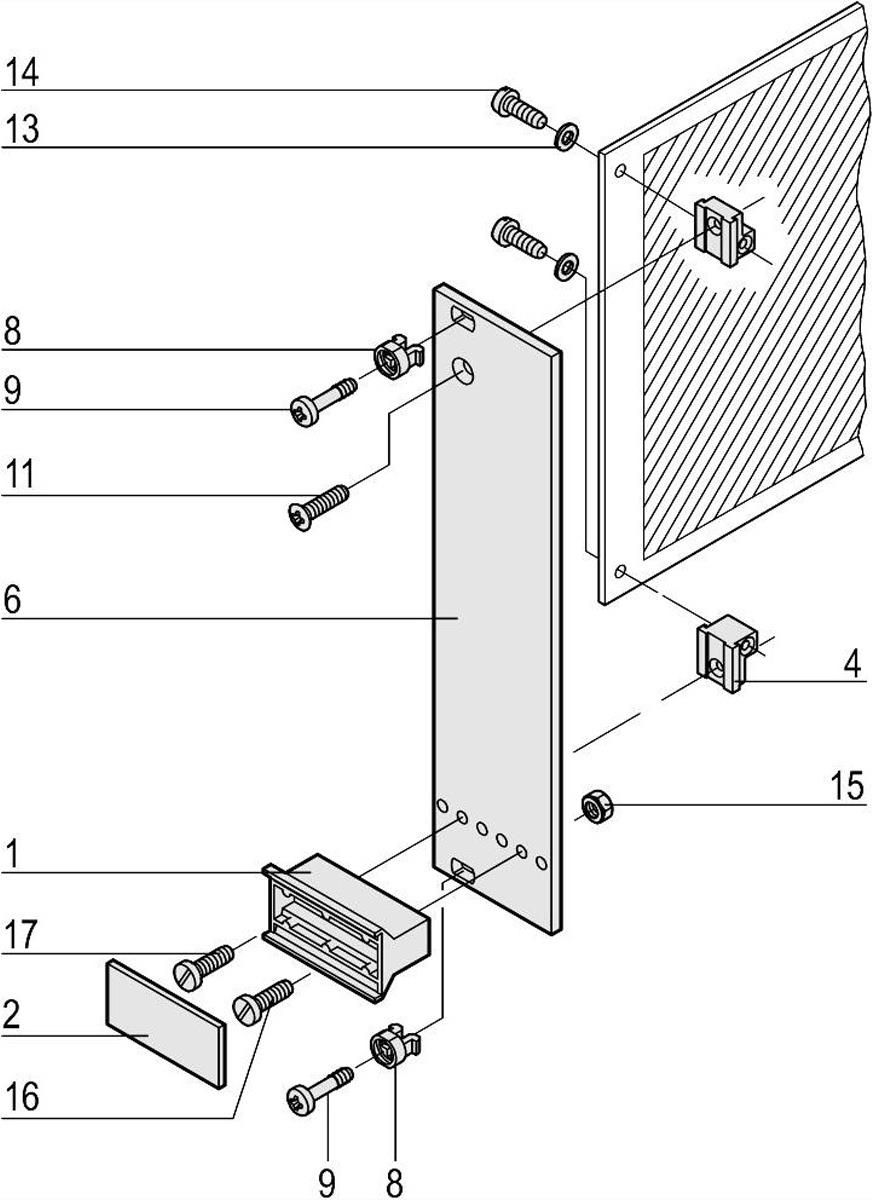 14
13
8
9
11
6
4
15
1
17
2
16
9
8