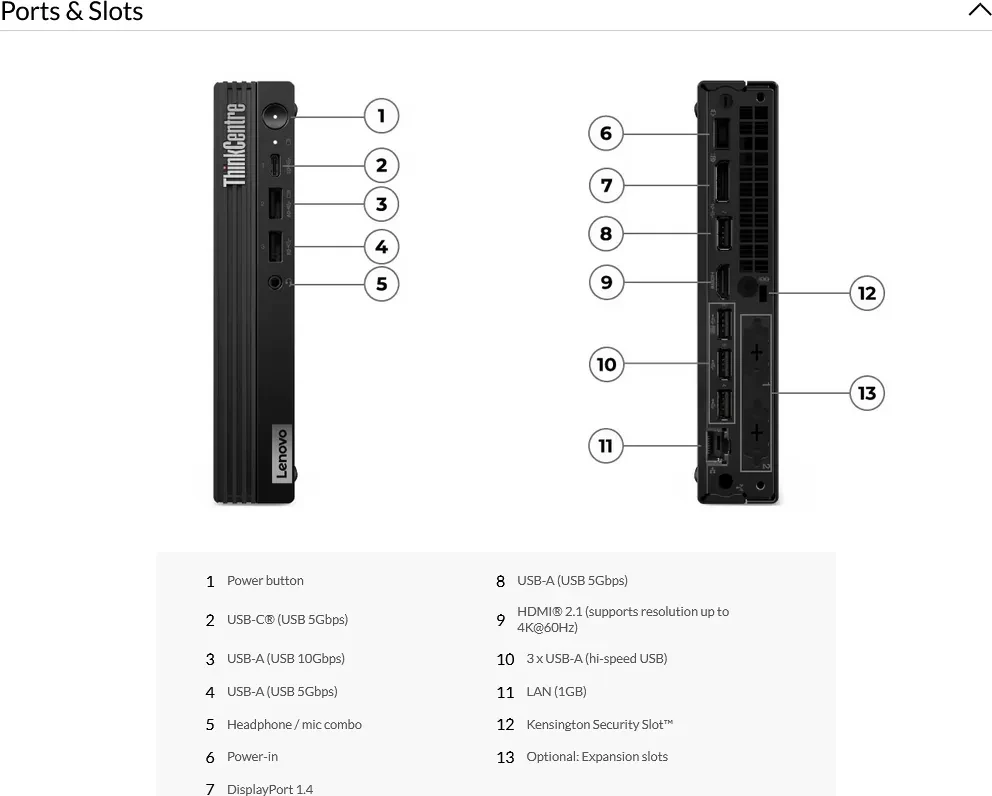 Ports & Slots

ThinkCentre

Lenovo

1
2
3
4
5
6
7
8
9
10
11
12
13

1 Power button

2 USB-C® (USB 5Gbps)

3 USB-A (USB 10Gbps)

4 USB-A (USB 5Gbps)

5 Headphone / mic combo

6 Power-in

7 DisplayPort 1.4

8 USB-A (USB 5Gbps)

9 HDMI® 2.1 (supports resolution up to 4K@60Hz)

10 3 x USB-A (hi-speed USB)

11 LAN (1GB)

12 Kensington Security Slot™

13 Optional: Expansion slots