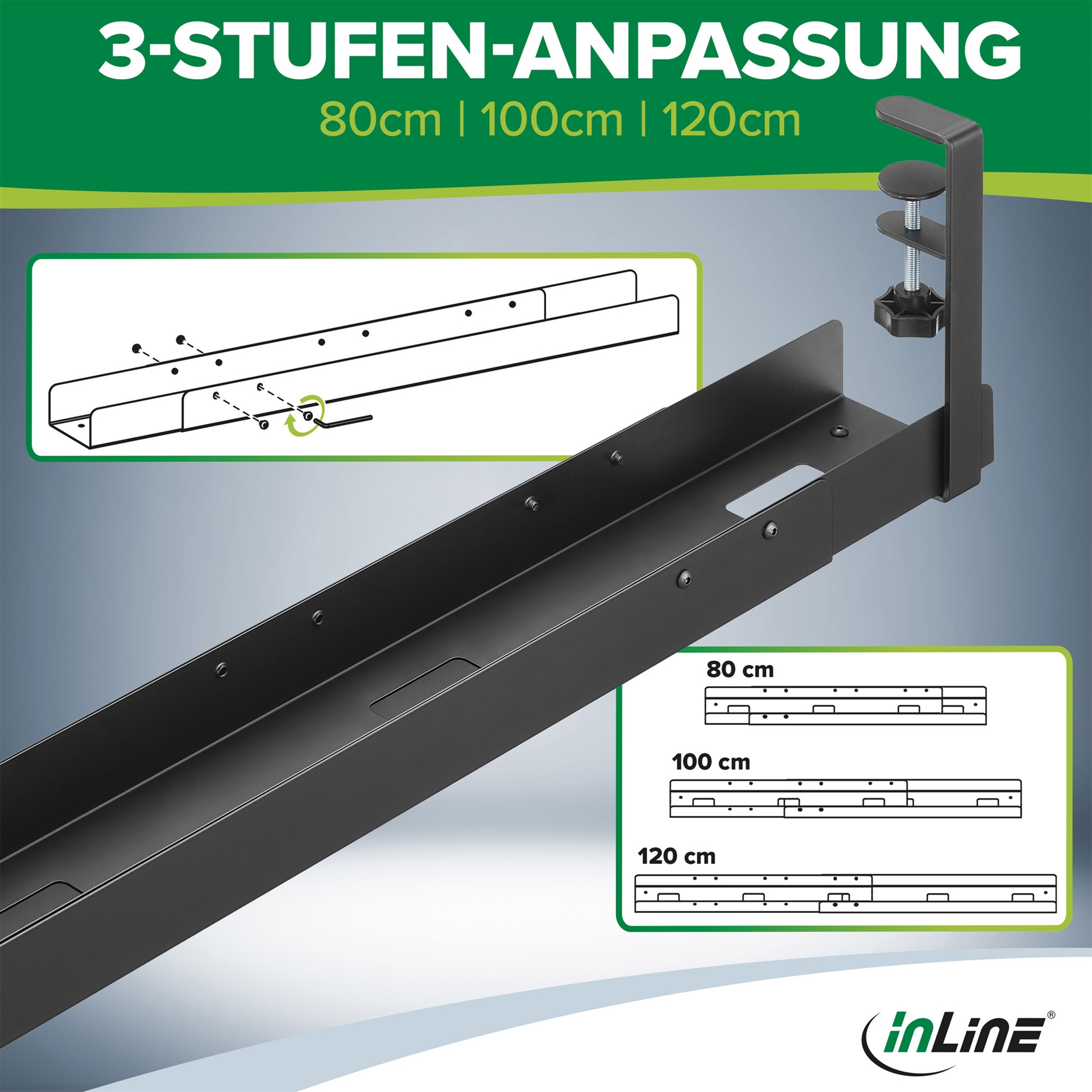 3-STUFEN-ANPASSUNG

80cm | 100cm | 120cm

80 cm

100 cm

120 cm

inLine®