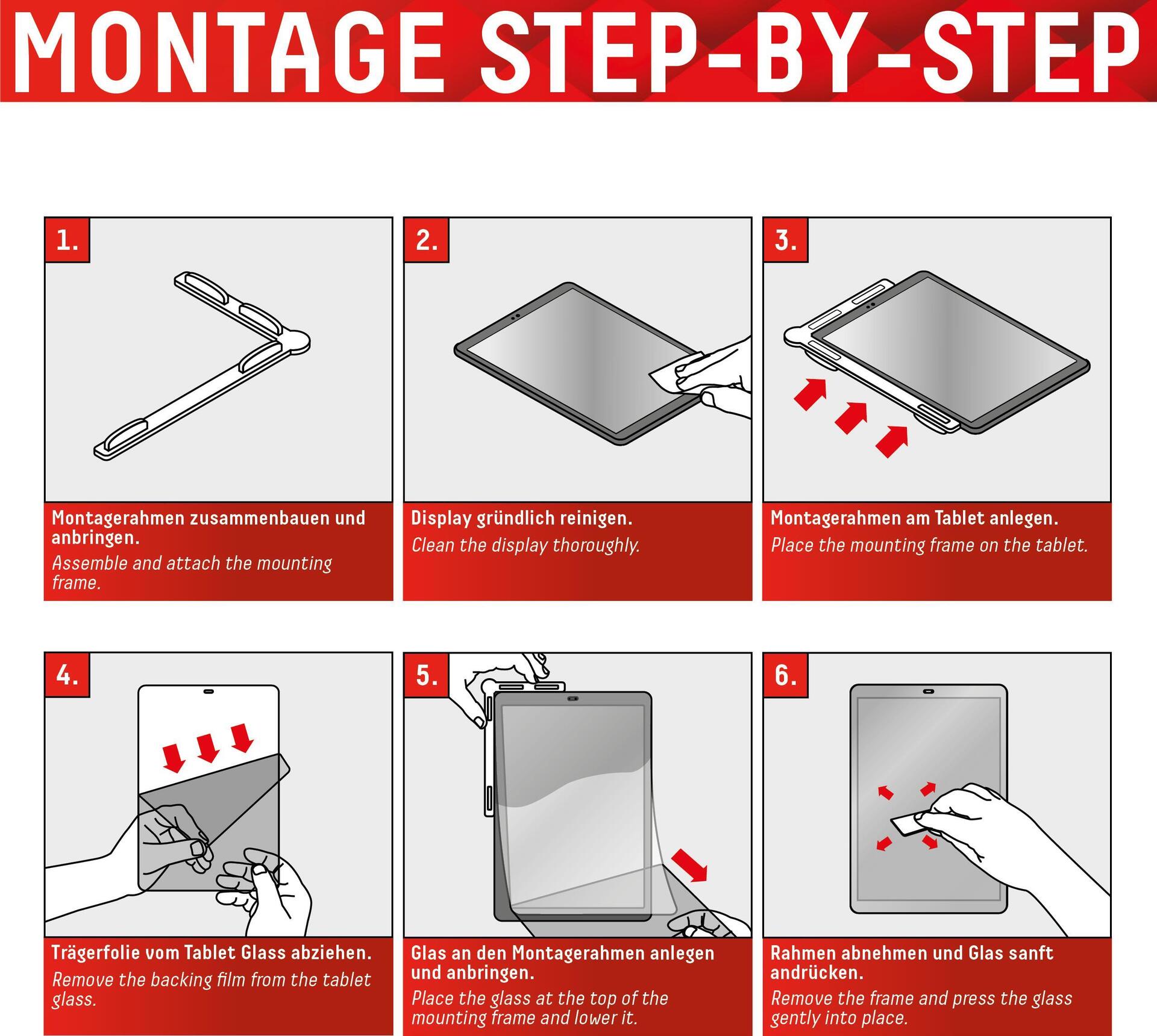 MONTAGE STEP-BY-STEP

1.

Montagerahmen zusammenbauen und anbringen.
Assemble and attach the mounting frame.

2.

Display gründlich reinigen.
Clean the display thoroughly.

3.

Montagerahmen am Tablet anlegen.
Place the mounting frame on the tablet.

4.

Trägerfolie vom Tablet Glass abziehen.
Remove the backing film from the tablet glass.

5.

Glas an den Montagerahmen anlegen und anbringen.
Place the glass at the top of the mounting frame and lower it.

6.

Rahmen abnehmen und Glas sanft andrücken.
Remove the frame and press the glass gently into place.