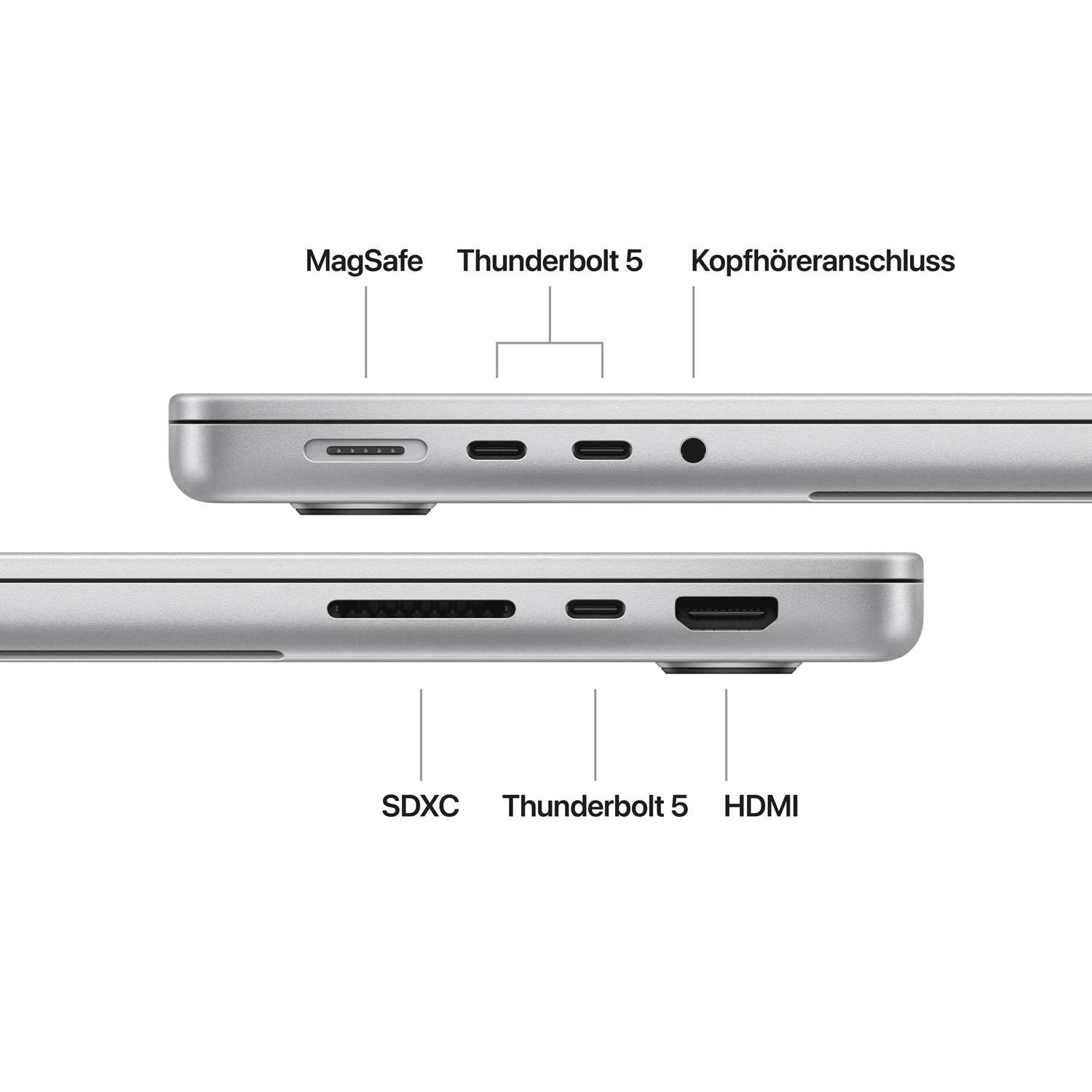 MagSafe Thunderbolt 5 Kopfhöreranschluss

SDXC Thunderbolt 5 HDMI