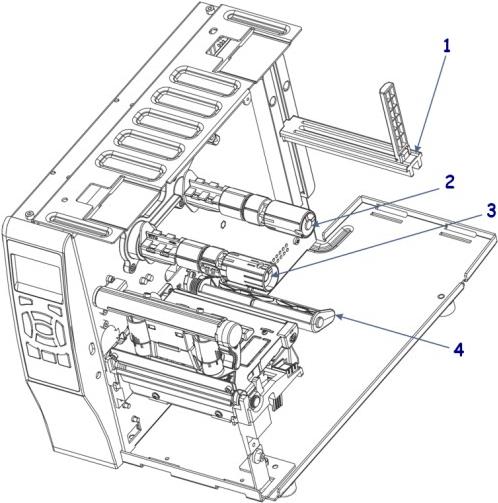 1
2
3
4