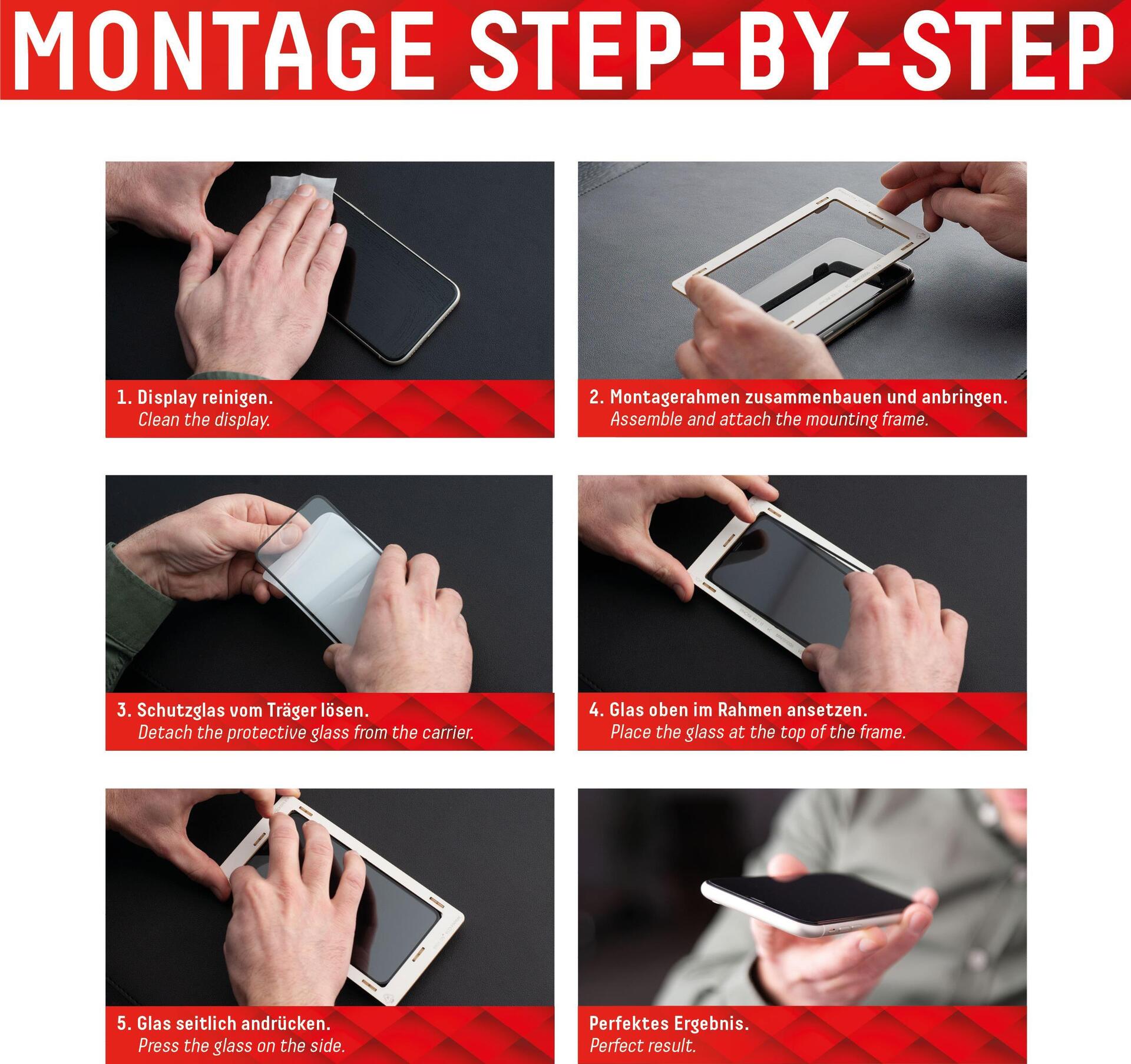 MONTAGE STEP-BY-STEP

1. Display reinigen.
Clean the display.

2. Montagerahmen zusammenbauen und anbringen.
Assemble and attach the mounting frame.

3. Schutzglas vom Träger lösen.
Detach the protective glass from the carrier.

4. Glas oben im Rahmen ansetzen.
Place the glass at the top of the frame.

5. Glas seitlich andrücken.
Press the glass on the side.

Perfektes Ergebnis.
Perfect result.