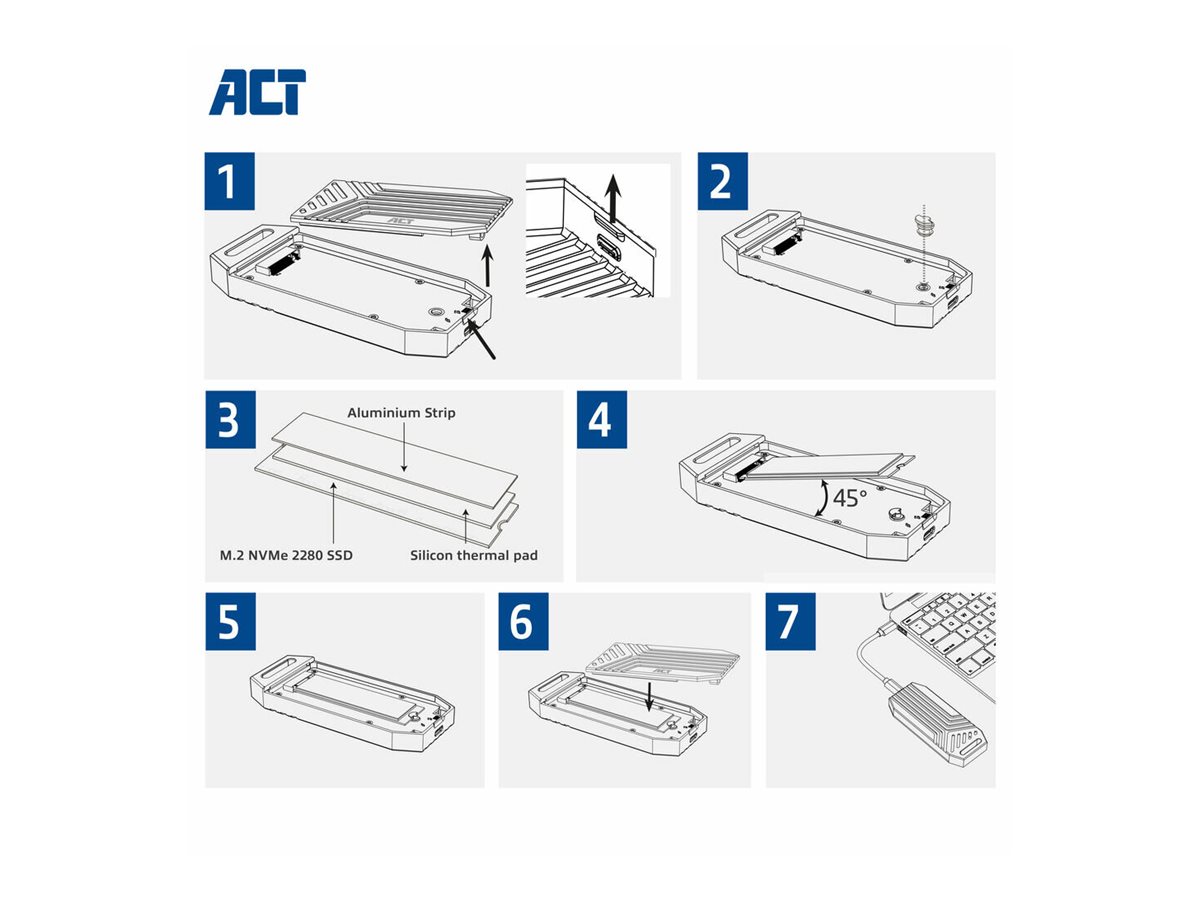 ACT

1

ACT

2

3

Aluminium Strip

M.2 NVMe 2280 SSD

Silicon thermal pad

4

45°

5

6

ACT

7