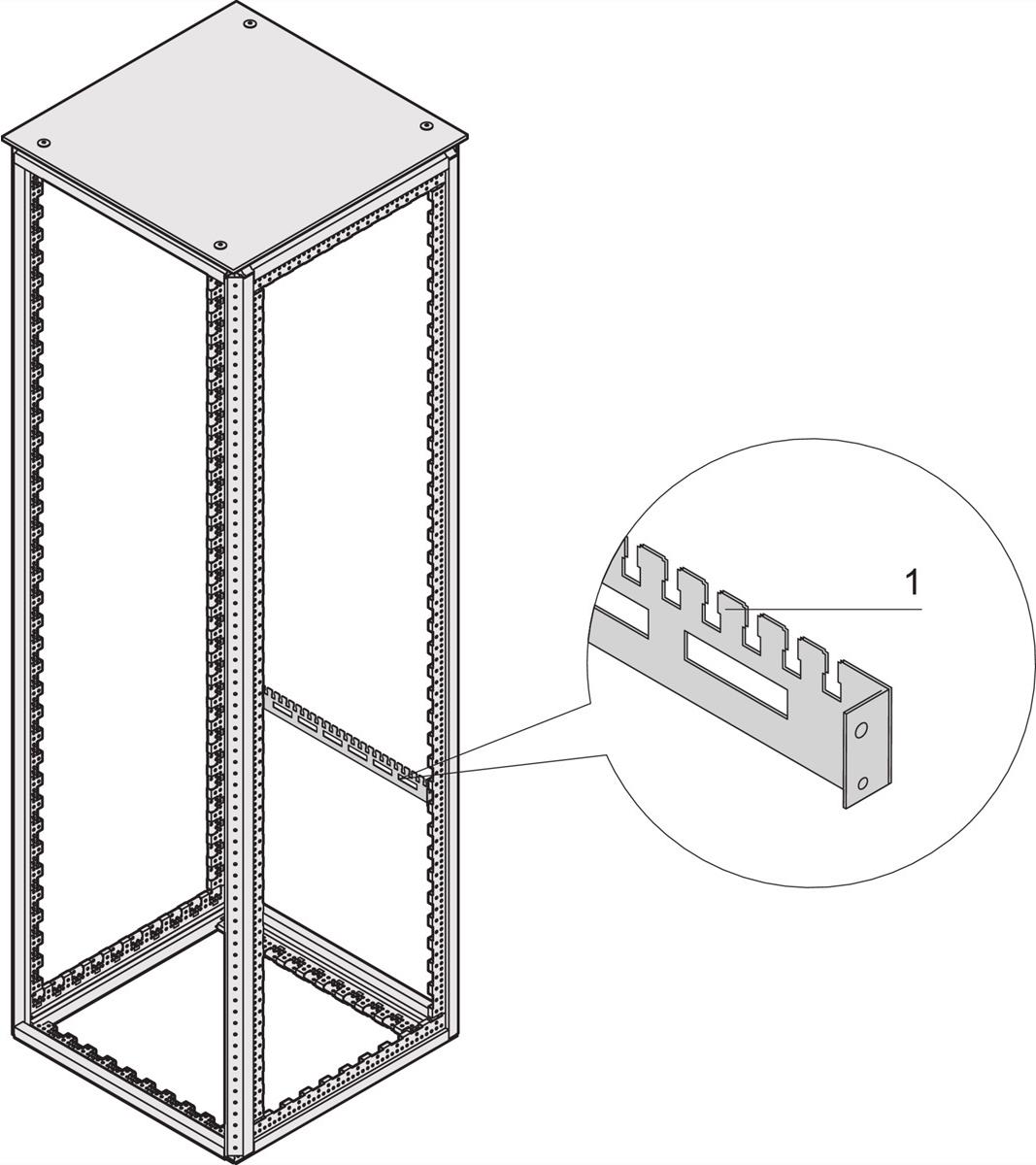 1