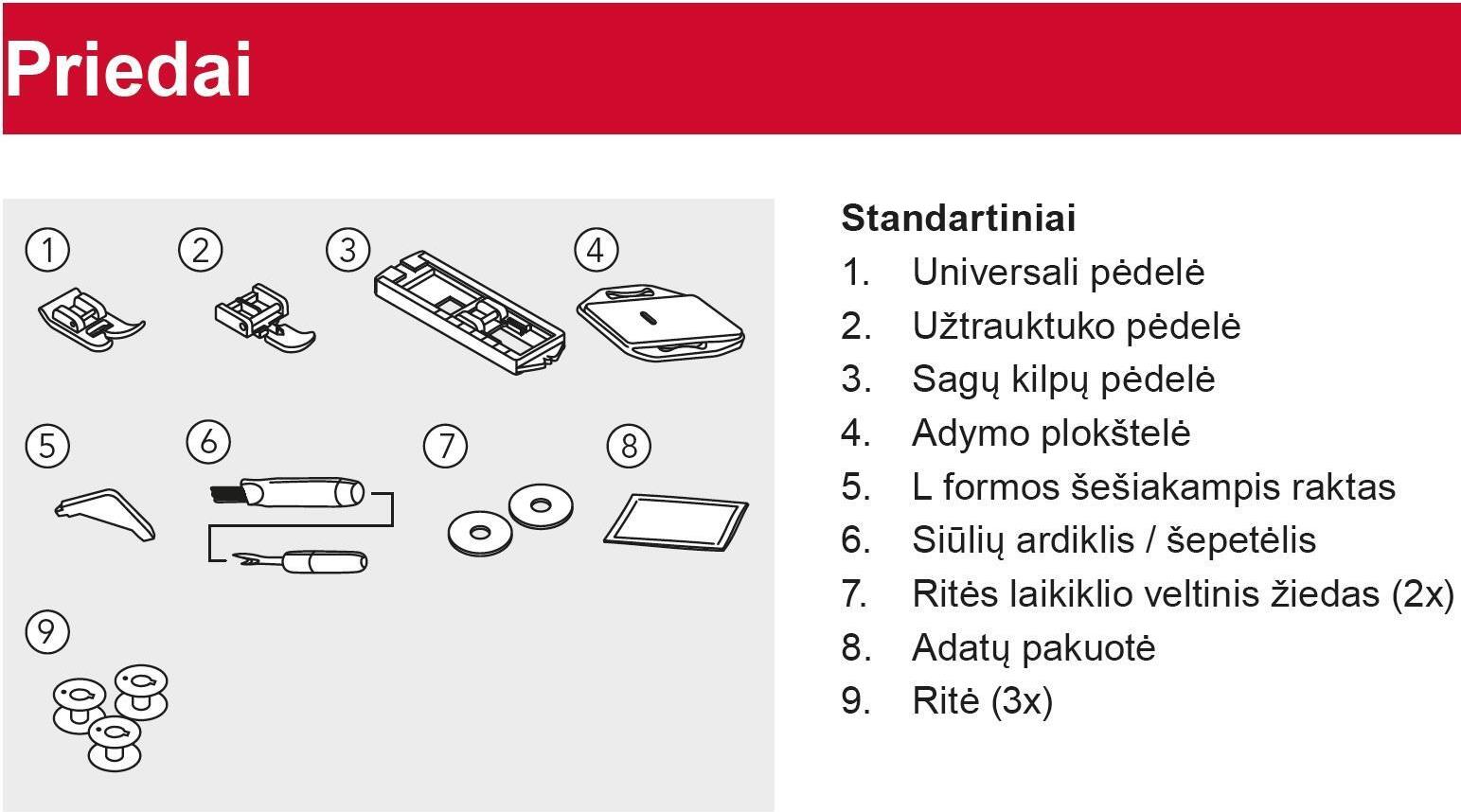 Priedai

1 2 3 4
5 6 7 8
9

Standartiniai
1. Universali pėdelė
2. Užtrauktuko pėdelė
3. Sagų kilpų pėdelė
4. Adymo plokštelė
5. L formos šešiakampis raktas
6. Siūlių ardiklis / šepetėlis
7. Ritės laikiklio veltinis žiedas (2x)
8. Adatų pakuotė
9. Ritė (3x)