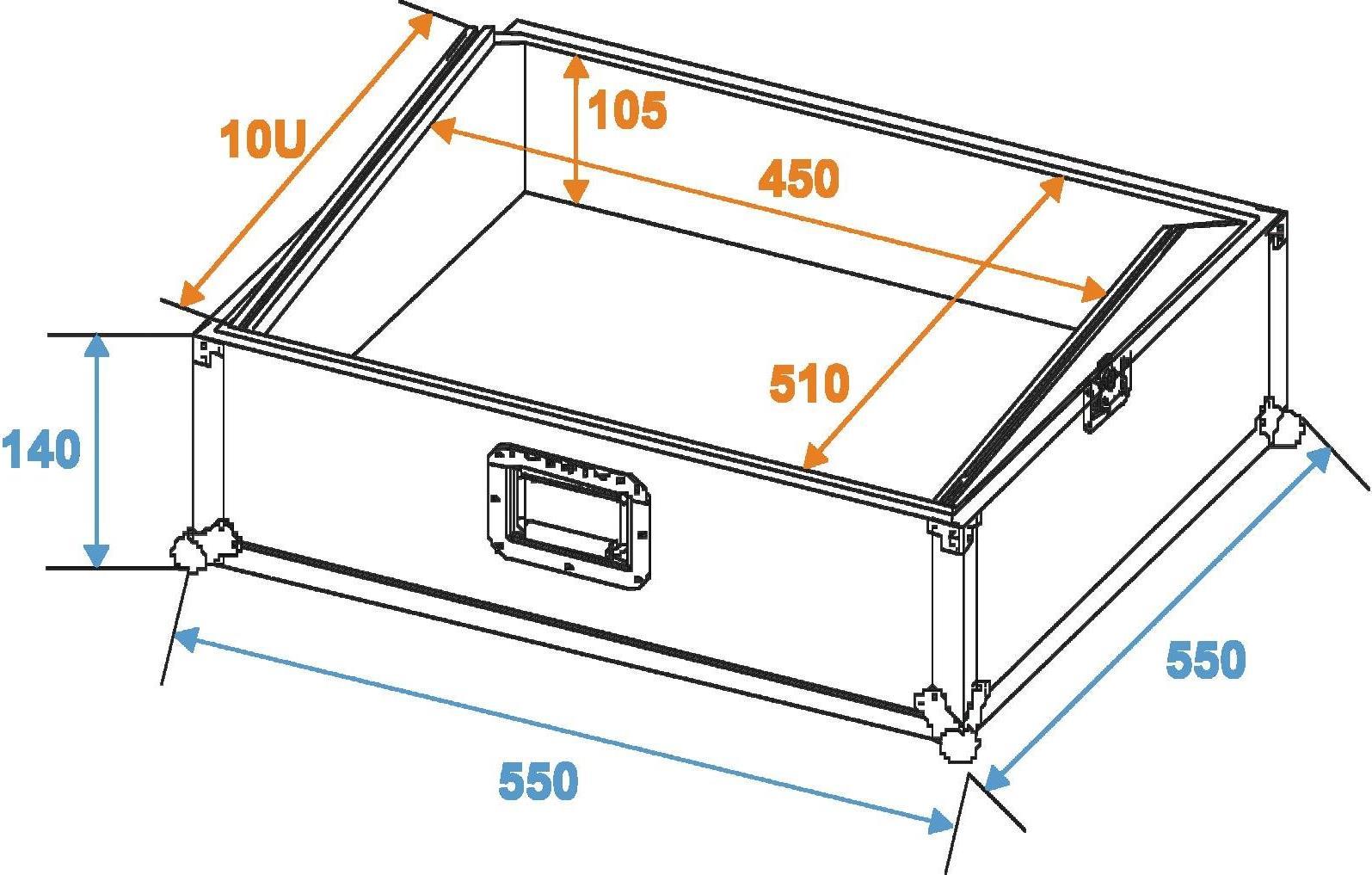 10U

105

450

510

140

550

550