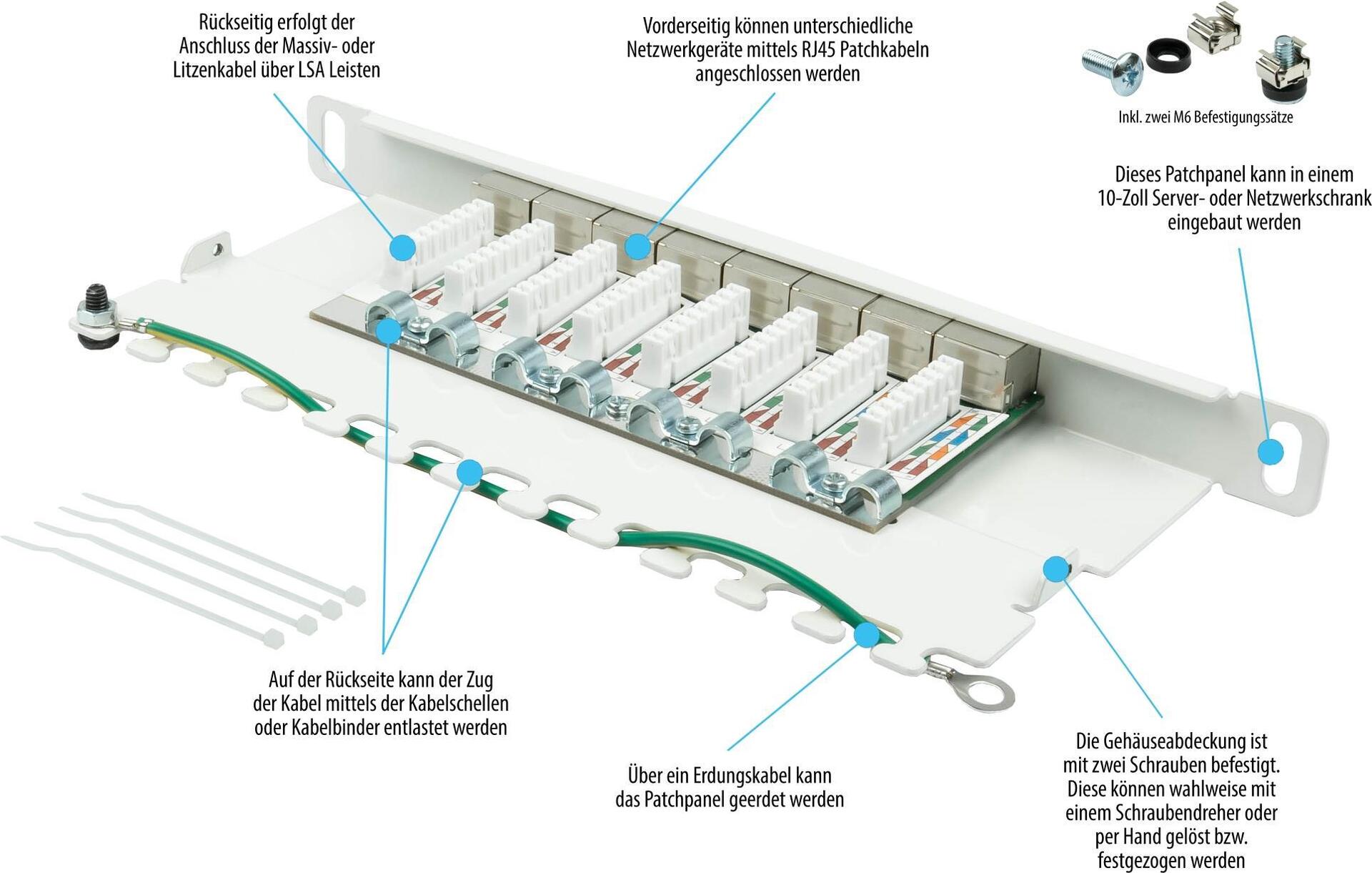 Rückseitig erfolgt der Anschluss der Massiv- oder Litzenkabel über LSA Leisten

Vorderseitig können unterschiedliche Netzwerkgeräte mittels RJ45 Patchkabeln angeschlossen werden

Inkl. zwei M6 Befestigungssätze

Dieses Patchpanel kann in einem 10-Zoll Server- oder Netzwerkschrank eingebaut werden

Auf der Rückseite kann der Zug der Kabel mittels der Kabelschellen oder Kabelbinder entlastet werden

Über ein Erdungskabel kann das Patchpanel geerdet werden

Die Gehäuseabdeckung ist mit zwei Schrauben befestigt. Diese können wahlweise mit einem Schraubendreher oder per Hand gelöst bzw. festgezogen werden