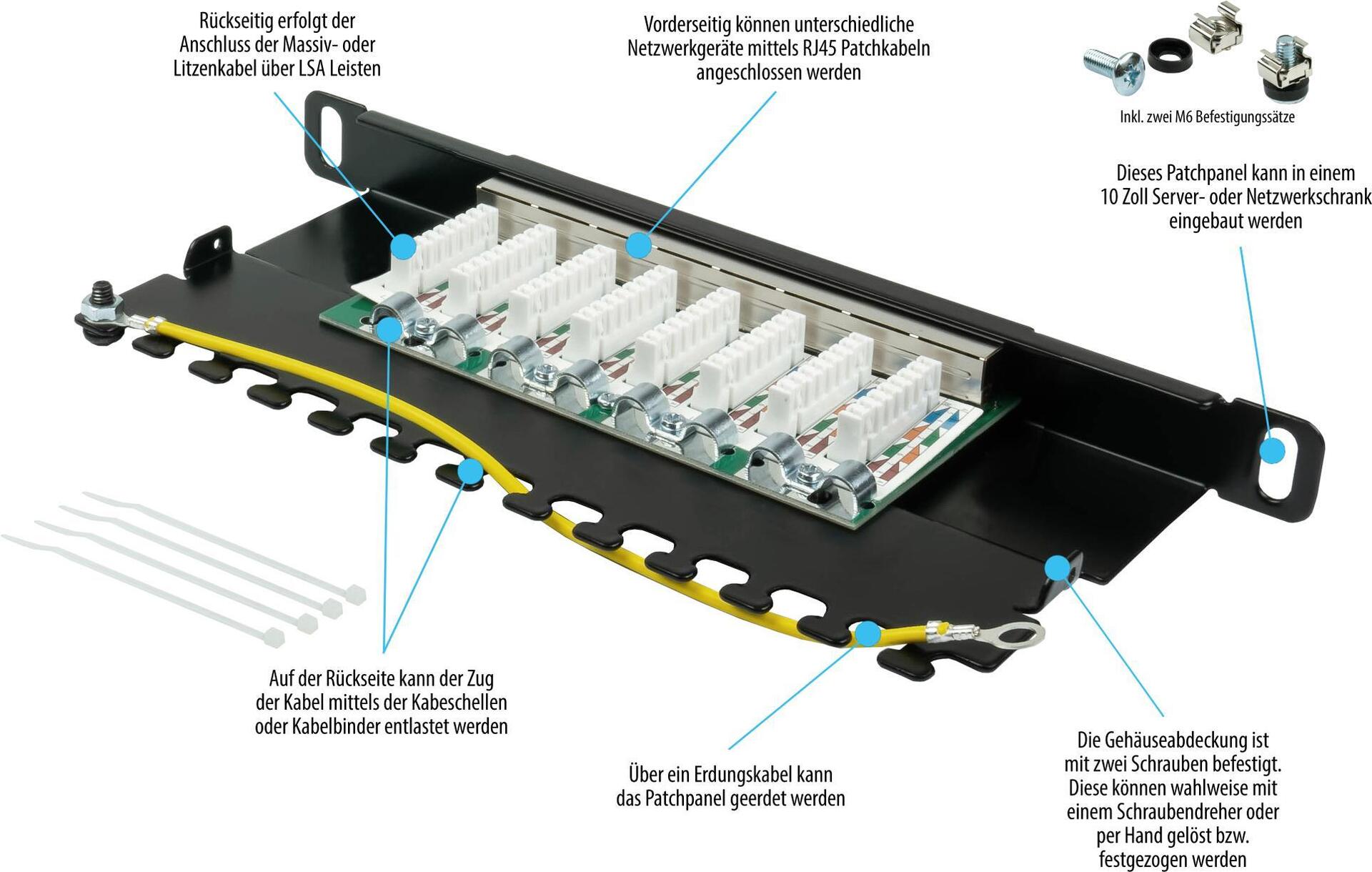 Rückseitig erfolgt der Anschluss der Massiv- oder Litzenkabel über LSA Leisten

Vorderseitig können unterschiedliche Netzwerkgeräte mittels RJ45 Patchkabeln angeschlossen werden

Inkl. zwei M6 Befestigungssätze

Dieses Patchpanel kann in einem 10 Zoll Server- oder Netzwerkschrank eingebaut werden

Auf der Rückseite kann der Zug der Kabel mittels der Kabeschellen oder Kabelbinder entlastet werden

Über ein Erdungskabel kann das Patchpanel geerdet werden

Die Gehäuseabdeckung ist mit zwei Schrauben befestigt. Diese können wahlweise mit einem Schraubendreher oder per Hand gelöst bzw. festgezogen werden