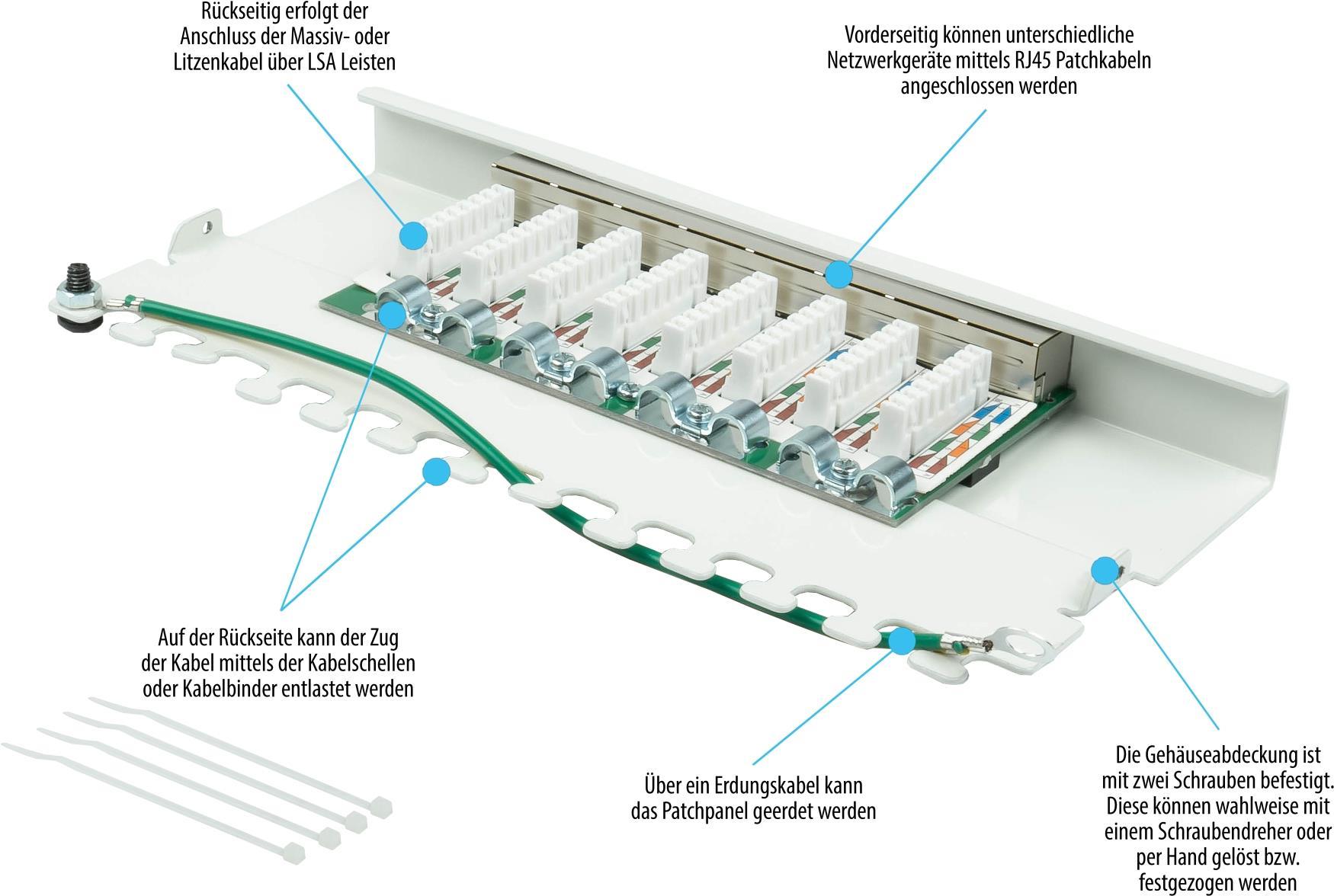 Rückseitig erfolgt der Anschluss der Massiv- oder Litzenkabel über LSA Leisten

Vorderseitig können unterschiedliche Netzwerkgeräte mittels RJ45 Patchkabeln angeschlossen werden

Auf der Rückseite kann der Zug der Kabel mittels der Kabelschellen oder Kabelbinder entlastet werden

Über ein Erdungskabel kann das Patchpanel geerdet werden

Die Gehäuseabdeckung ist mit zwei Schrauben befestigt. Diese können wahlweise mit einem Schraubendreher oder per Hand gelöst bzw. festgezogen werden