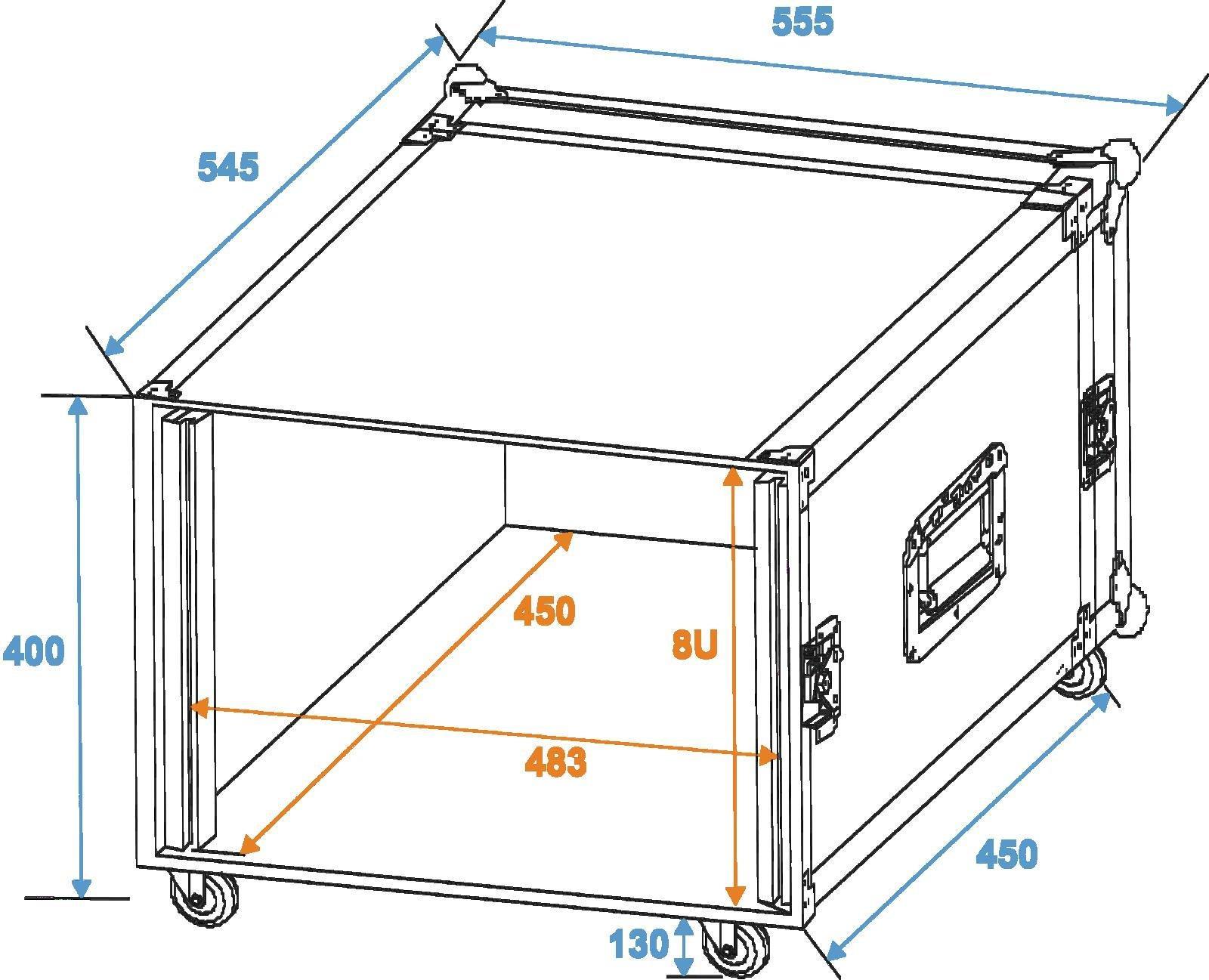 555

545

400

450

8U

483

450

130