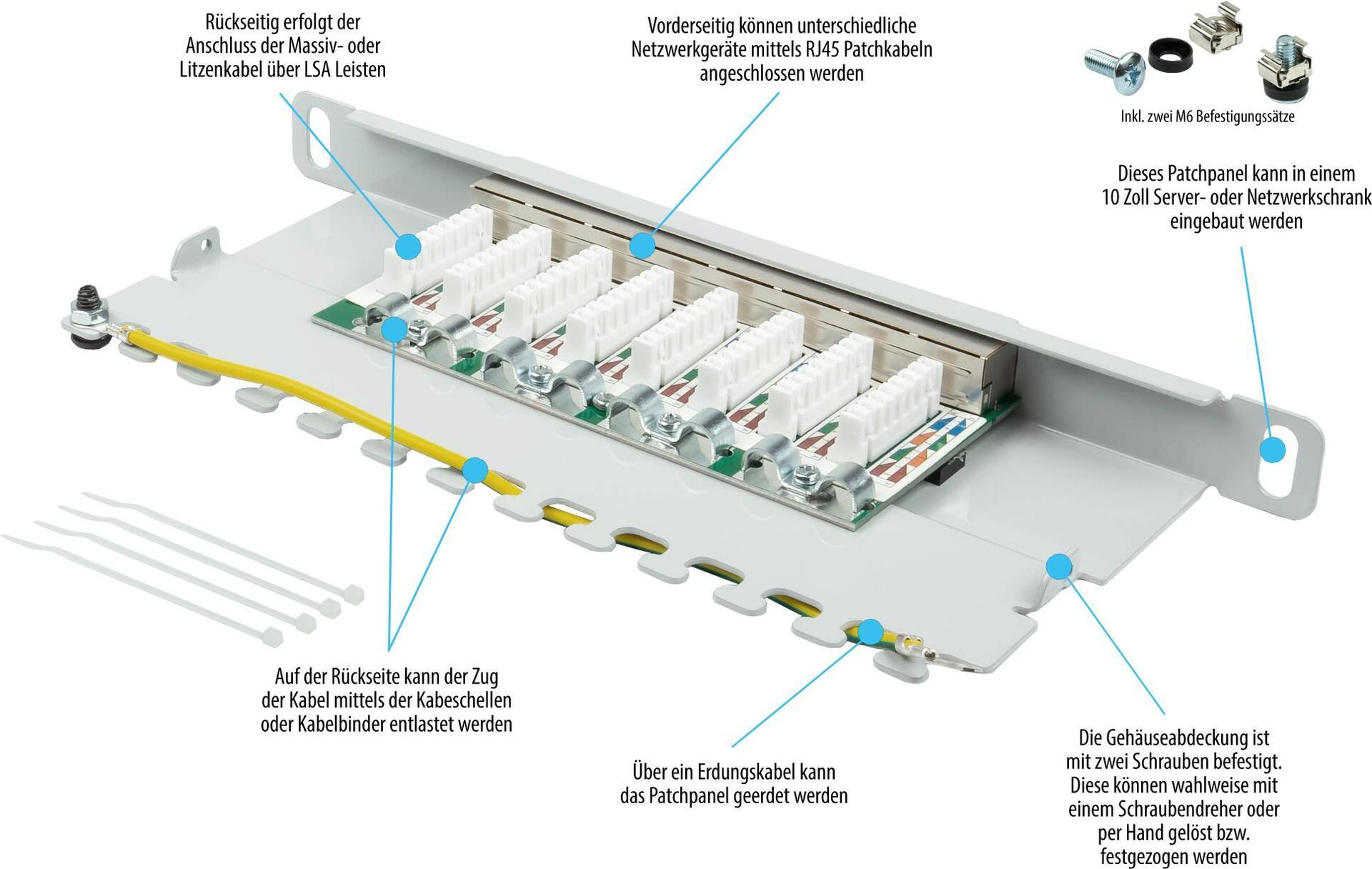 Rückseitig erfolgt der Anschluss der Massiv- oder Litzenkabel über LSA Leisten

Vorderseitig können unterschiedliche Netzwerkgeräte mittels RJ45 Patchkabeln angeschlossen werden

Inkl. zwei M6 Befestigungssätze

Dieses Patchpanel kann in einem 10 Zoll Server- oder Netzwerkschrank eingebaut werden

Auf der Rückseite kann der Zug der Kabel mittels der Kabeschellen oder Kabelbinder entlastet werden

Über ein Erdungskabel kann das Patchpanel geerdet werden

Die Gehäuseabdeckung ist mit zwei Schrauben befestigt. Diese können wahlweise mit einem Schraubendreher oder per Hand gelöst bzw. festgezogen werden