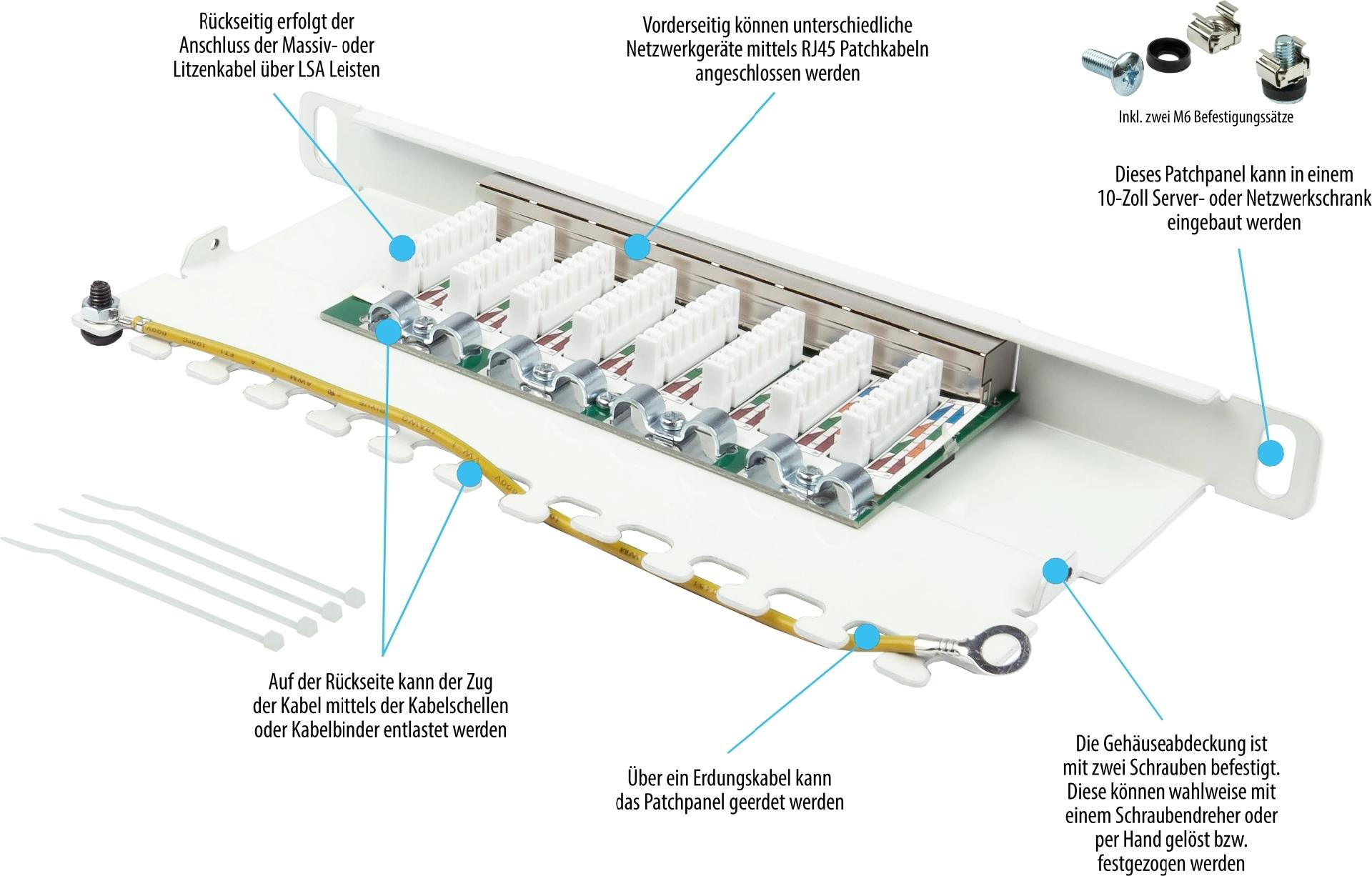 Rückseitig erfolgt der Anschluss der Massiv- oder Litzenkabel über LSA Leisten

Vorderseitig können unterschiedliche Netzwerkgeräte mittels RJ45 Patchkabeln angeschlossen werden

Inkl. zwei M6 Befestigungssätze

Dieses Patchpanel kann in einem 10-Zoll Server- oder Netzwerkschrank eingebaut werden

Auf der Rückseite kann der Zug der Kabel mittels der Kabelschellen oder Kabelbinder entlastet werden

Über ein Erdungskabel kann das Patchpanel geerdet werden

Die Gehäuseabdeckung ist mit zwei Schrauben befestigt. Diese können wahlweise mit einem Schraubendreher oder per Hand gelöst bzw. festgezogen werden