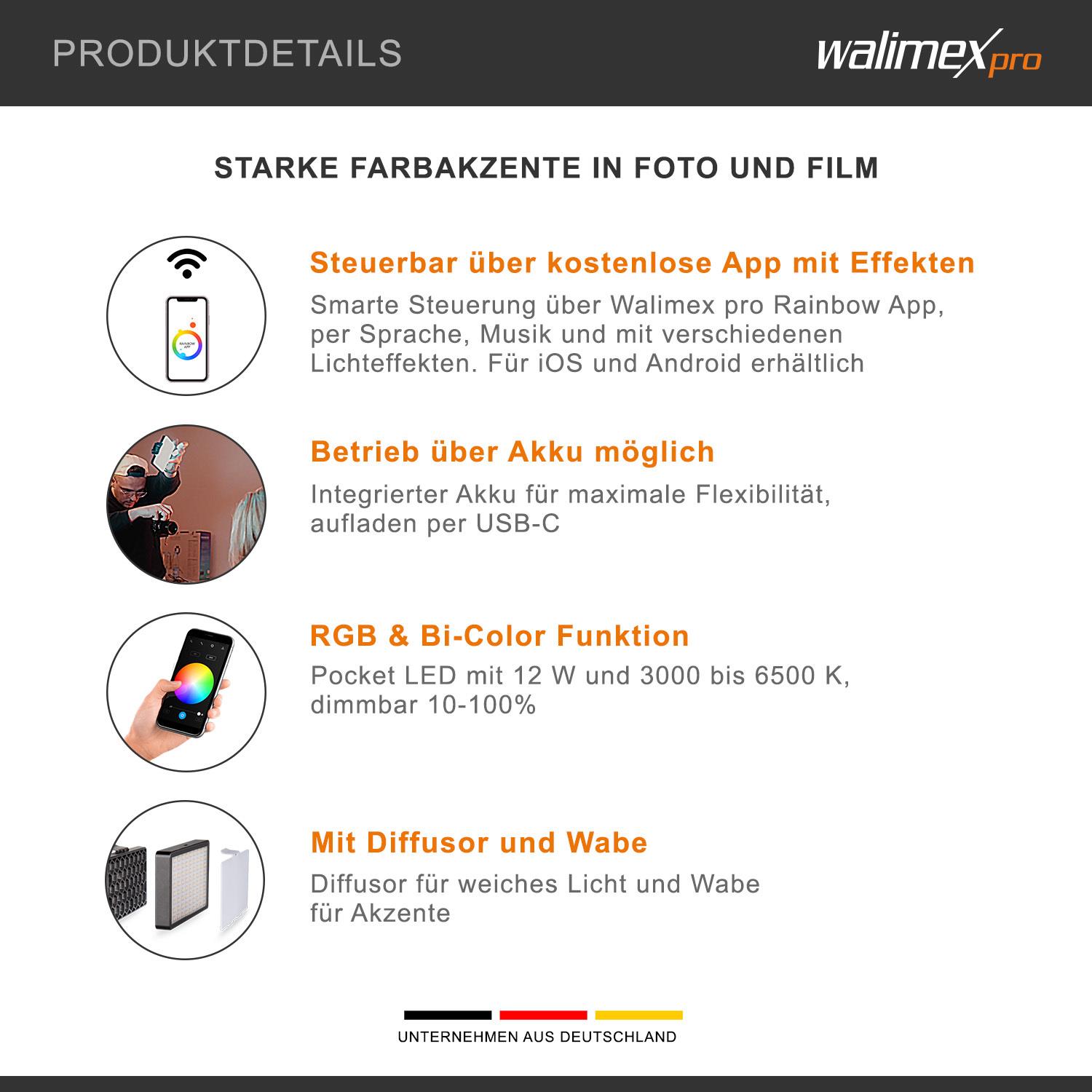 PRODUKTDETAILS

walimex pro

STARKE FARBAKZENTE IN FOTO UND FILM

RAINBOW APP

Steuerbar über kostenlose App mit Effekten

Smarte Steuerung über Walimex pro Rainbow App, per Sprache, Musik und mit verschiedenen Lichteffekten. Für iOS und Android erhältlich

Betrieb über Akku möglich

Integrierter Akku für maximale Flexibilität, aufladen per USB-C

RGB & Bi-Color Funktion

Pocket LED mit 12 W und 3000 bis 6500 K, dimmbar 10-100%

Mit Diffusor und Wabe

Diffusor für weiches Licht und Wabe für Akzente

UNTERNEHMEN AUS DEUTSCHLAND