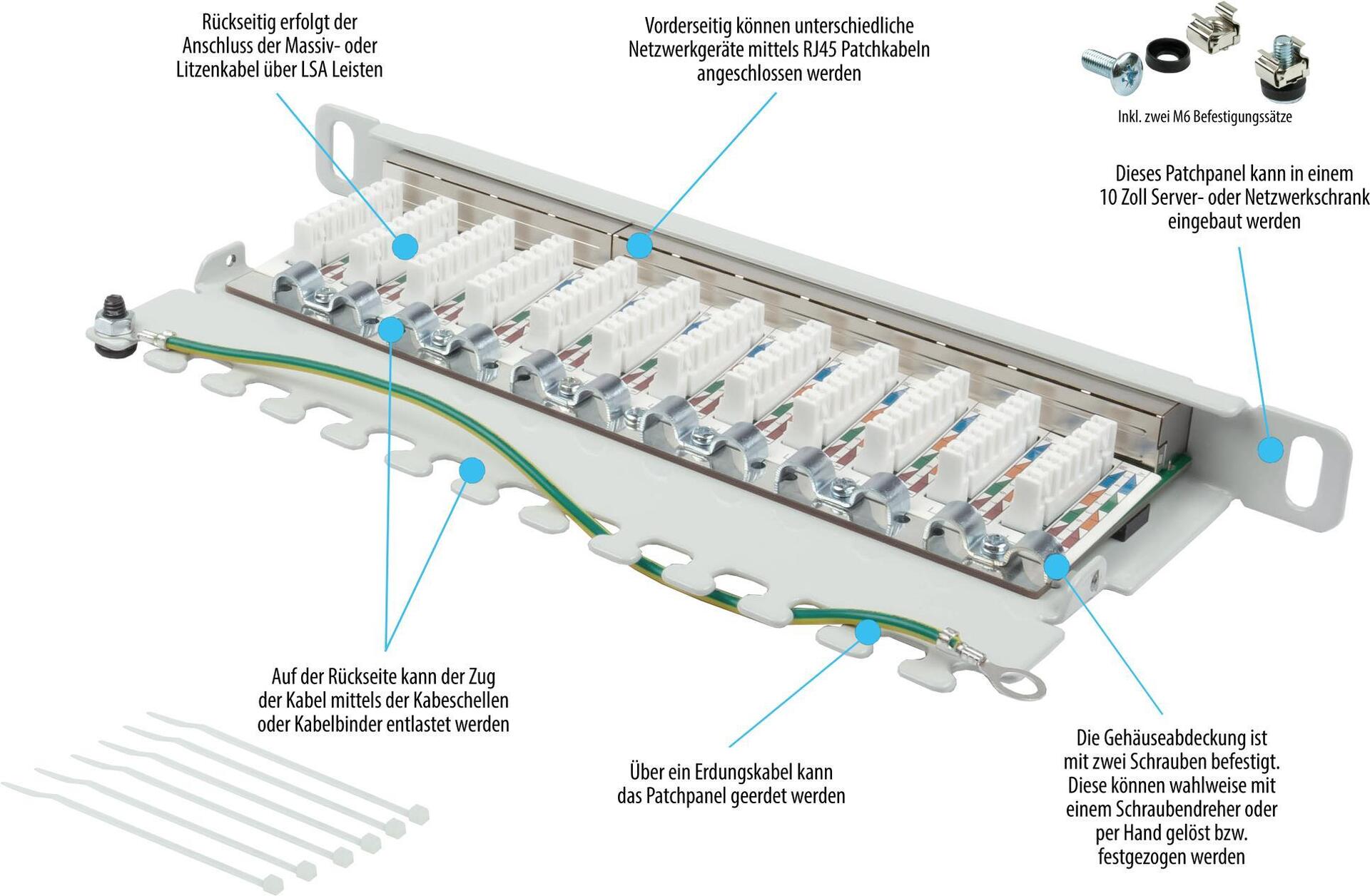 Rückseitig erfolgt der Anschluss der Massiv- oder Litzenkabel über LSA Leisten

Vorderseitig können unterschiedliche Netzwerkgeräte mittels RJ45 Patchkabeln angeschlossen werden

Inkl. zwei M6 Befestigungssätze

Dieses Patchpanel kann in einem 10 Zoll Server- oder Netzwerkschrank eingebaut werden

Auf der Rückseite kann der Zug der Kabel mittels der Kabeschellen oder Kabelbinder entlastet werden

Über ein Erdungskabel kann das Patchpanel geerdet werden

Die Gehäuseabdeckung ist mit zwei Schrauben befestigt. Diese können wahlweise mit einem Schraubendreher oder per Hand gelöst bzw. festgezogen werden