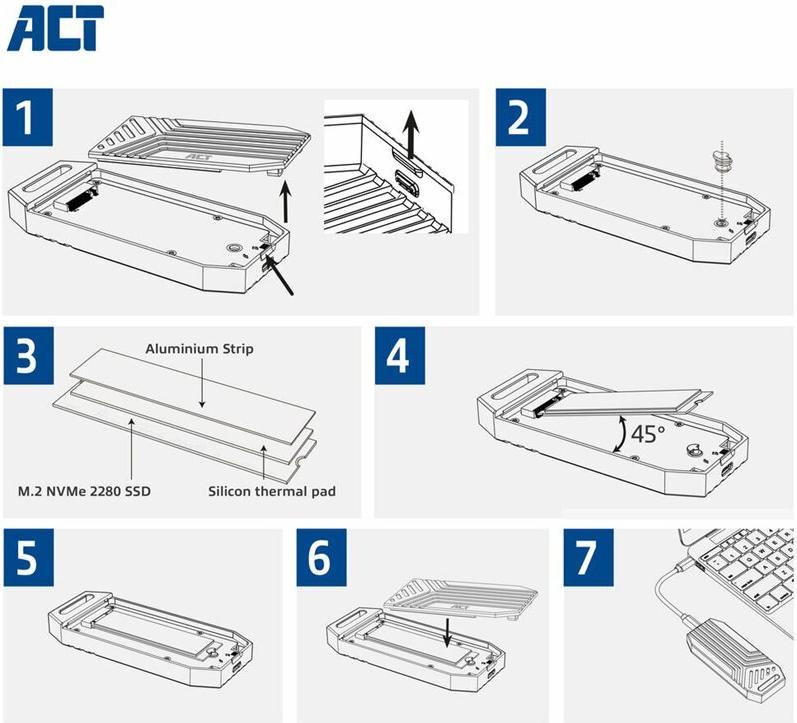 ACT

1

ACT

2

3

Aluminium Strip

M.2 NVMe 2280 SSD

Silicon thermal pad

4

45°

5

6

7