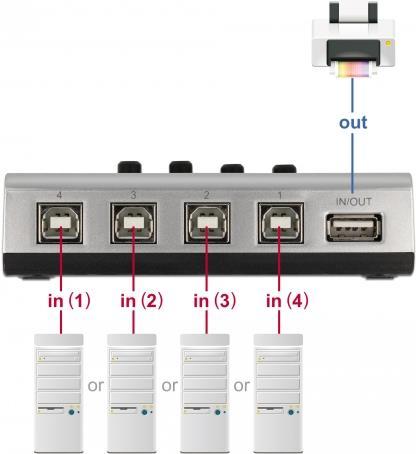 out

4 3 2 1 IN/OUT

in (1) in (2) in (3) in (4)

or or or