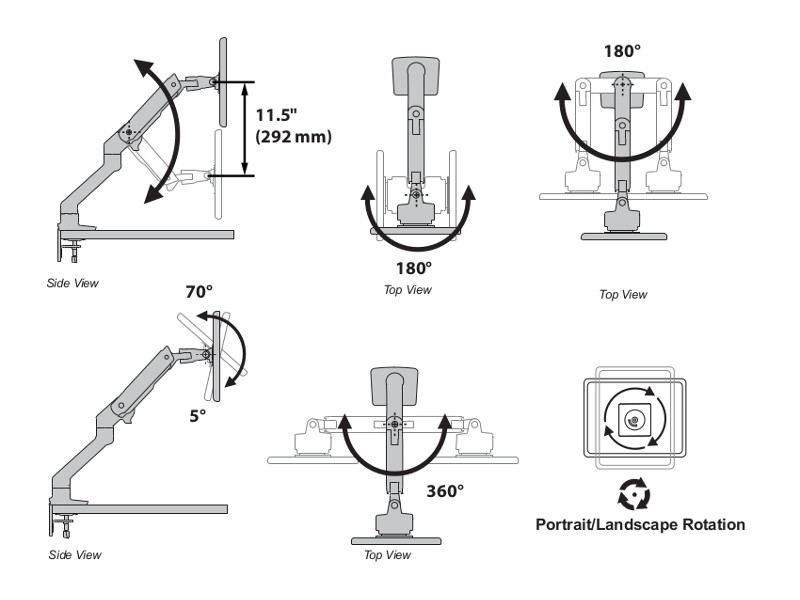 11.5"
(292 mm)

Side View

180°

Top View

180°

Top View

70°

5°

Side View

360°

Top View

Portrait/Landscape Rotation