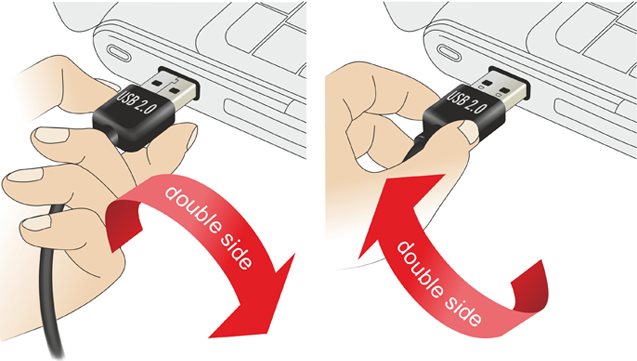 USB 2.0

double side

USB 2.0

double side