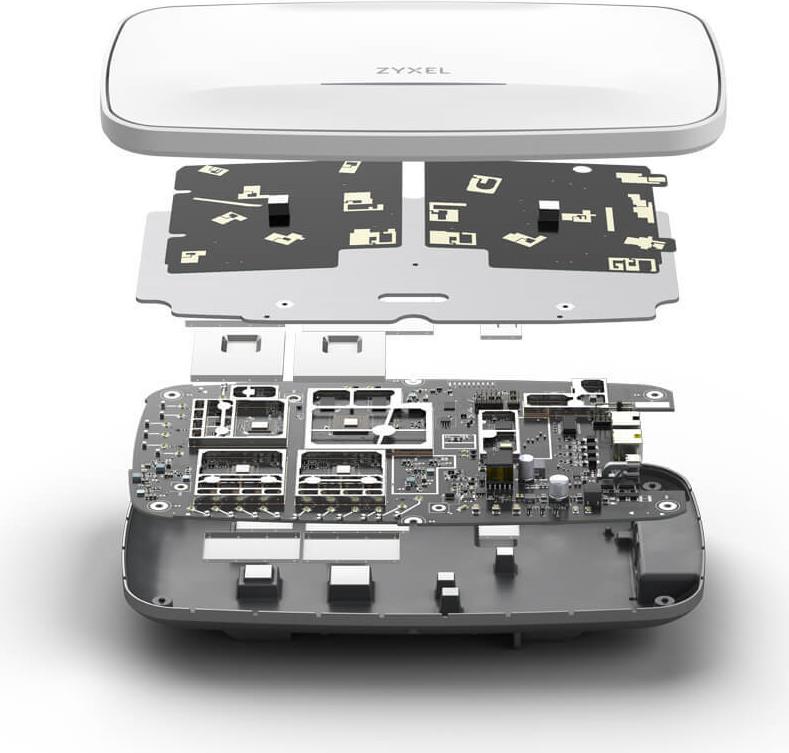 ZYXEL