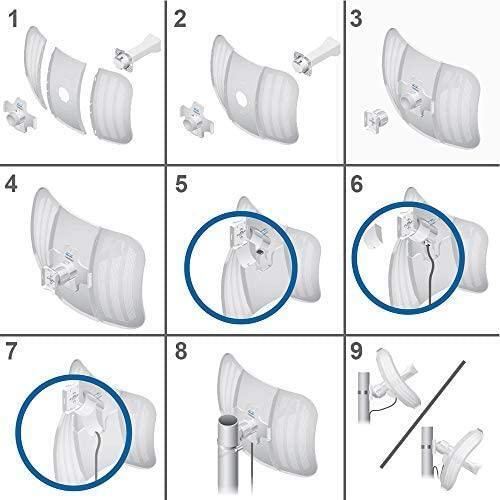 1

2

3

4

5

6

7

8

9