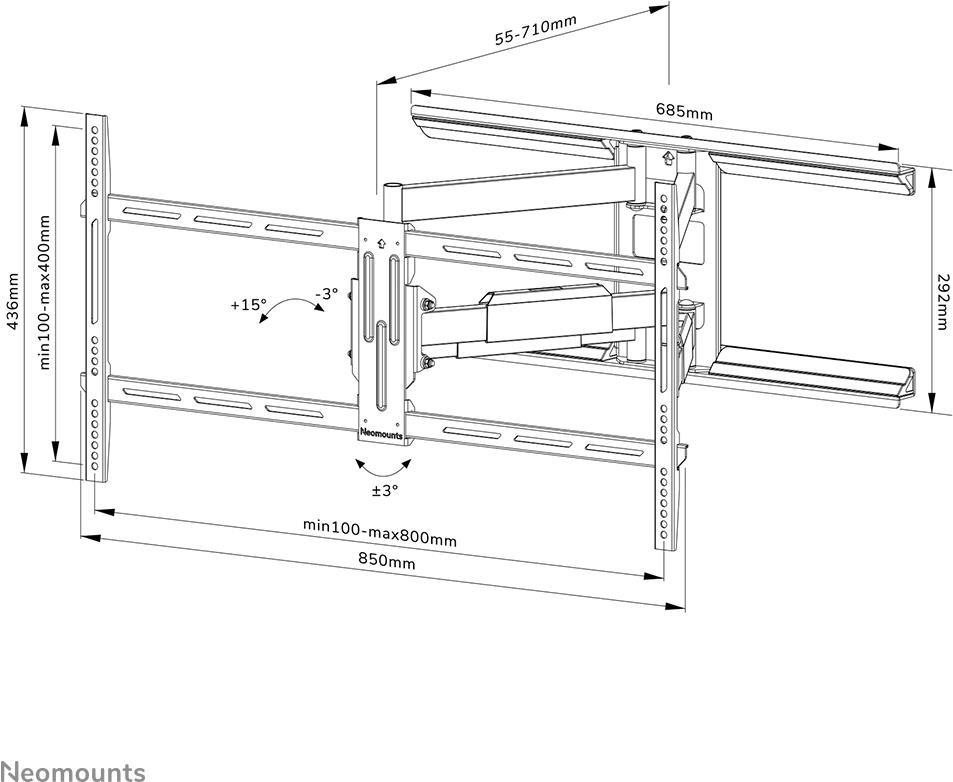 55-710mm

685mm

436mm

min100-max400mm

+15°

-3°

292mm

Neomounts

±3°

min100-max800mm

850mm

Neomounts